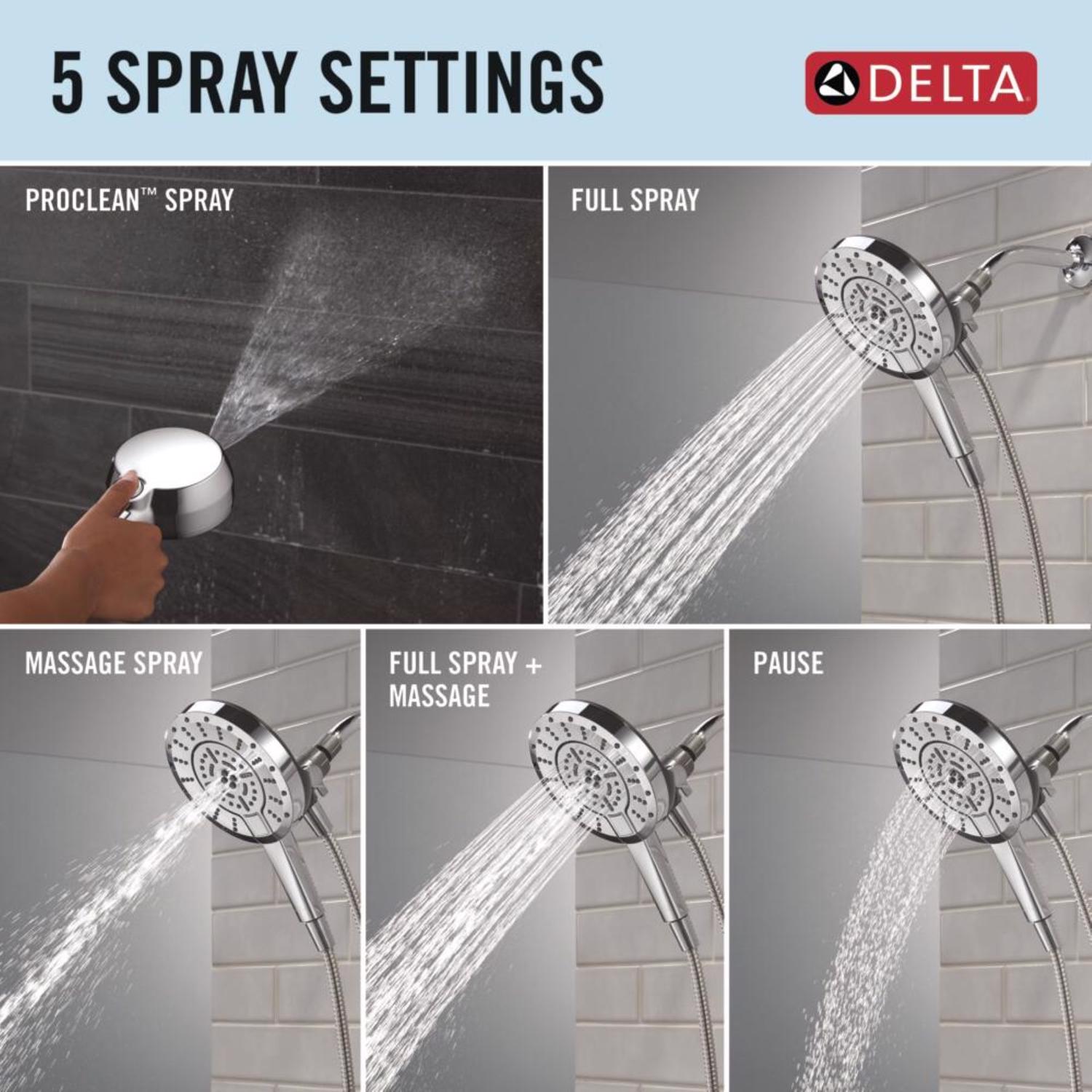 5 SPRAY SETTINGS

DELTA

PROCLEAN™ SPRAY

FULL SPRAY

MASSAGE SPRAY

FULL SPRAY + MASSAGE

PAUSE