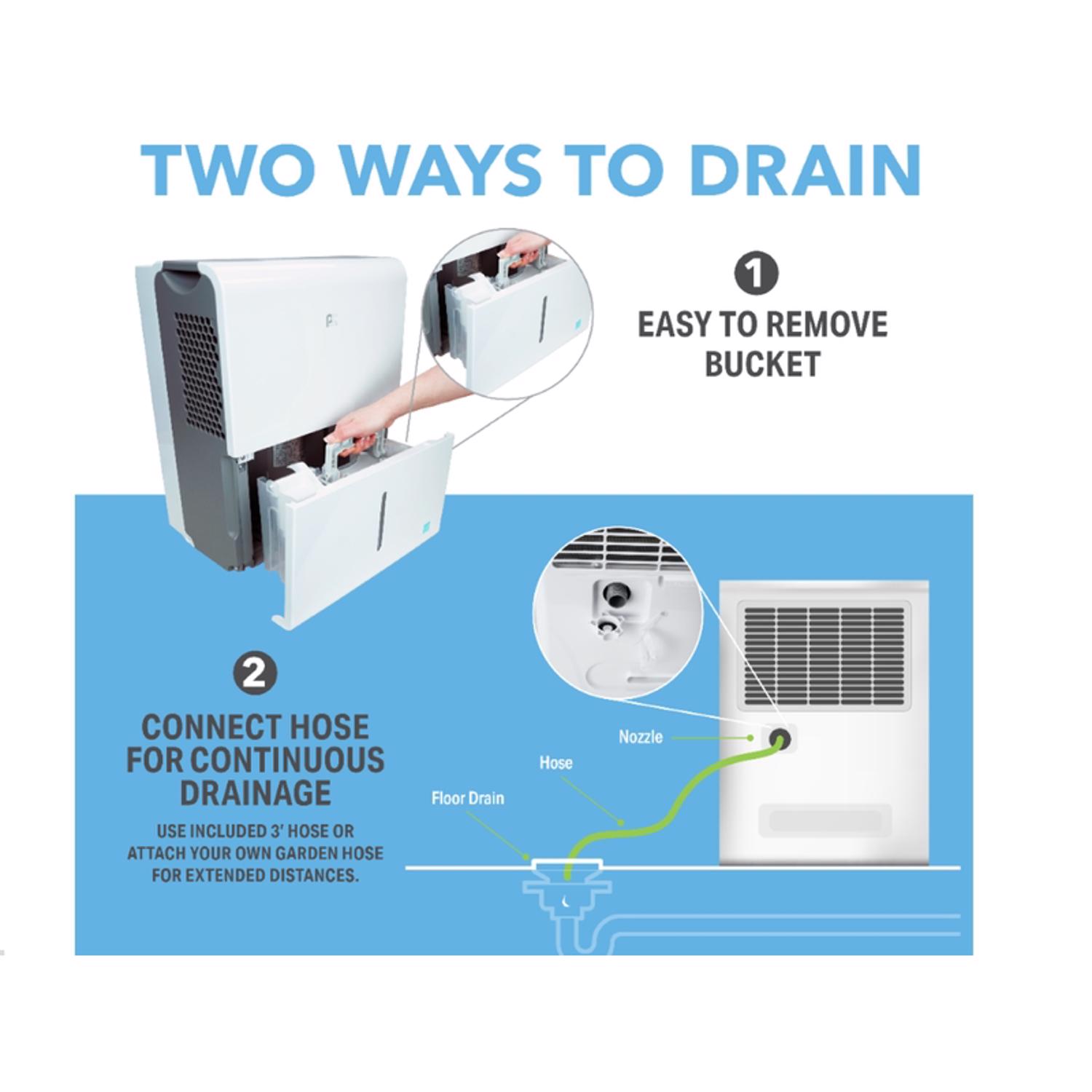 TWO WAYS TO DRAIN

1
EASY TO REMOVE BUCKET

2
CONNECT HOSE FOR CONTINUOUS DRAINAGE

USE INCLUDED 3' HOSE OR ATTACH YOUR OWN GARDEN HOSE FOR EXTENDED DISTANCES.

Nozzle

Hose

Floor Drain