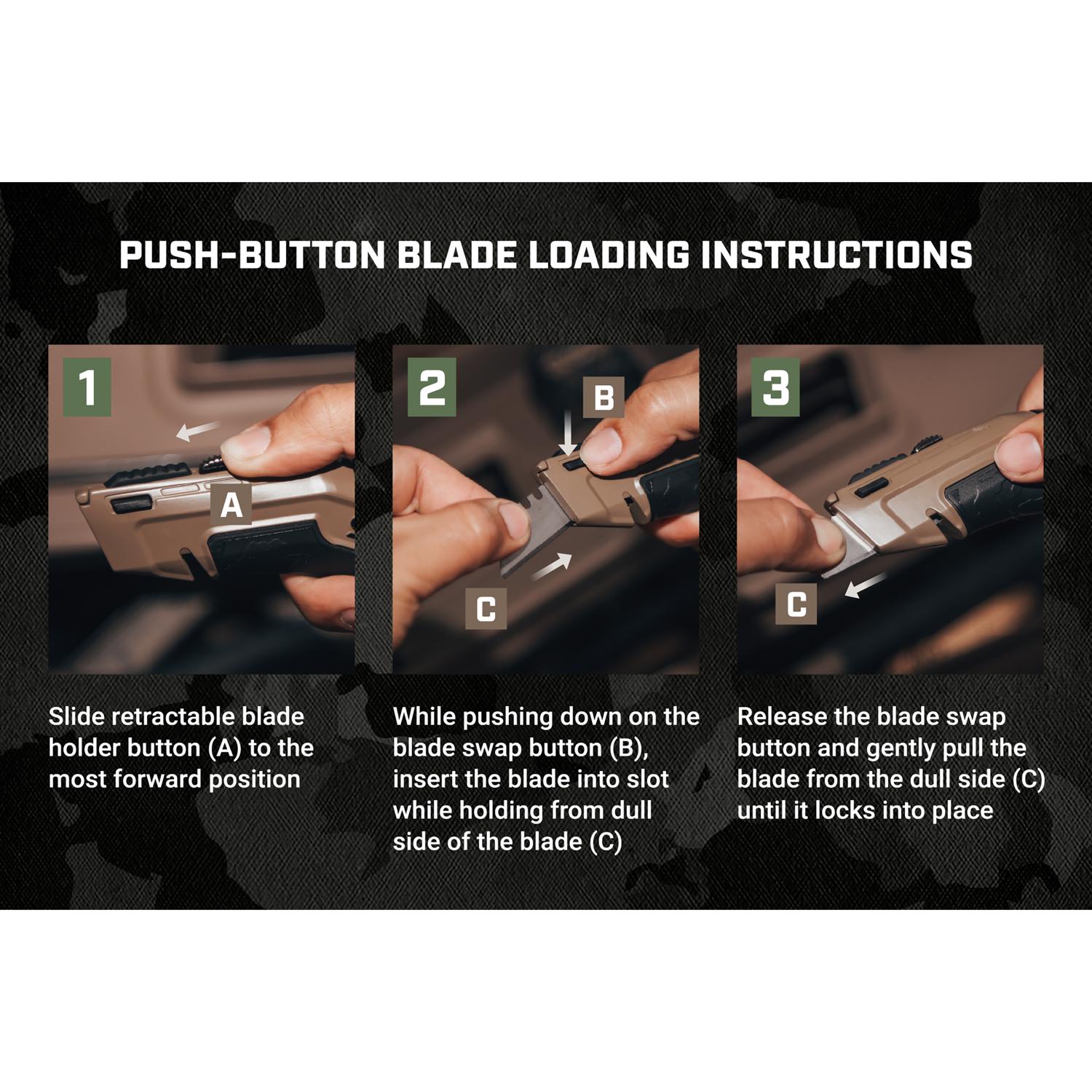 PUSH-BUTTON BLADE LOADING INSTRUCTIONS

1

A

Slide retractable blade holder button (A) to the most forward position

2

B

C

While pushing down on the blade swap button (B), insert the blade into slot while holding from dull side of the blade (C)

3

C

Release the blade swap button and gently pull the blade from the dull side (C) until it locks into place