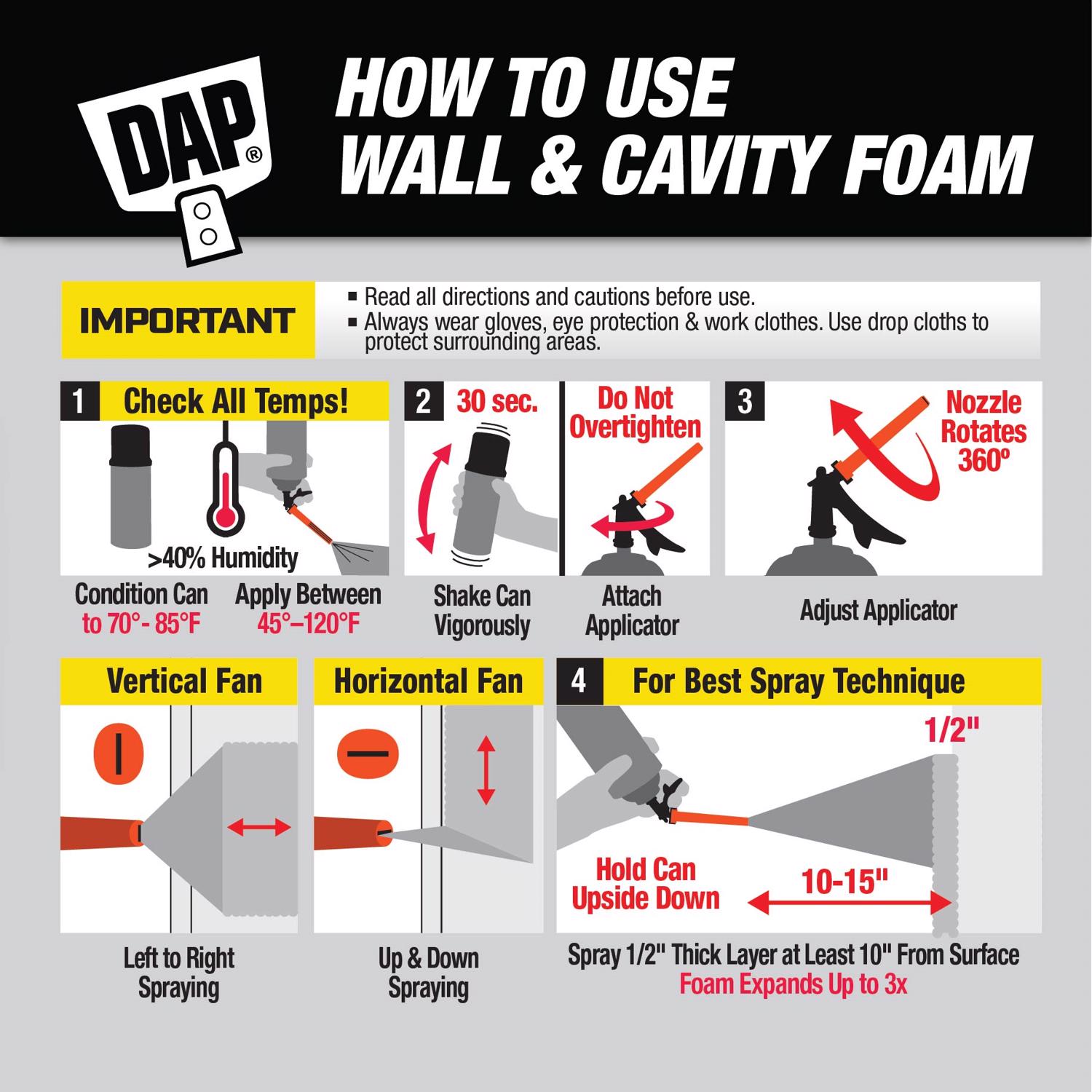 DAP®

HOW TO USE
WALL & CAVITY FOAM

IMPORTANT

▪ Read all directions and cautions before use.
▪ Always wear gloves, eye protection & work clothes. Use drop cloths to protect surrounding areas.

1 Check All Temps!

>40% Humidity

Condition Can to 70°- 85°F

Apply Between 45°–120°F

2 30 sec.

Shake Can Vigorously

Do Not Overtighten

Attach Applicator

3

Nozzle Rotates 360º

Adjust Applicator

Vertical Fan

Left to Right Spraying

Horizontal Fan

Up & Down Spraying

4 For Best Spray Technique

1/2"

Hold Can Upside Down

10-15"

Spray 1/2" Thick Layer at Least 10" From Surface
Foam Expands Up to 3x