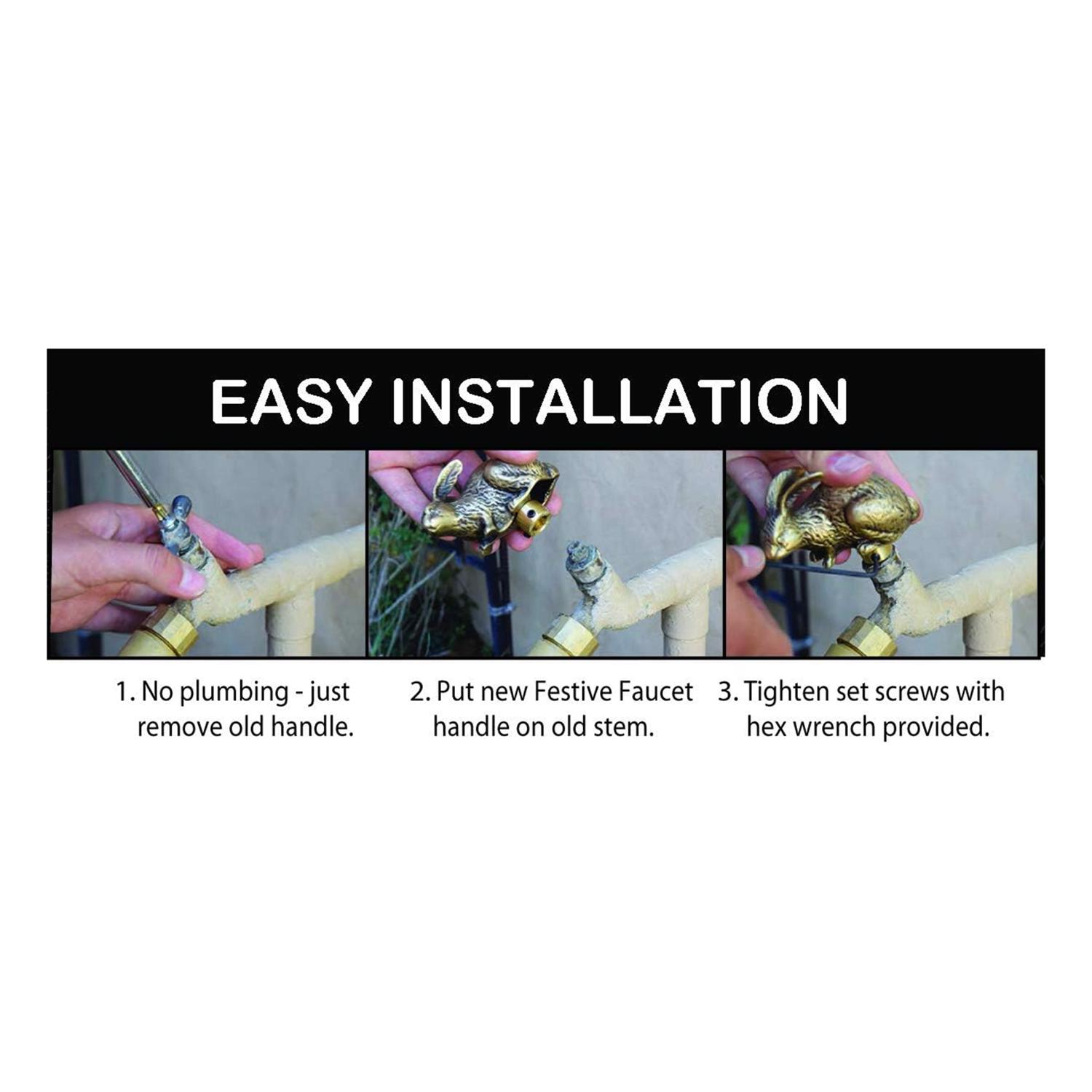 EASY INSTALLATION

1. No plumbing - just remove old handle.

2. Put new Festive Faucet handle on old stem.

3. Tighten set screws with hex wrench provided.