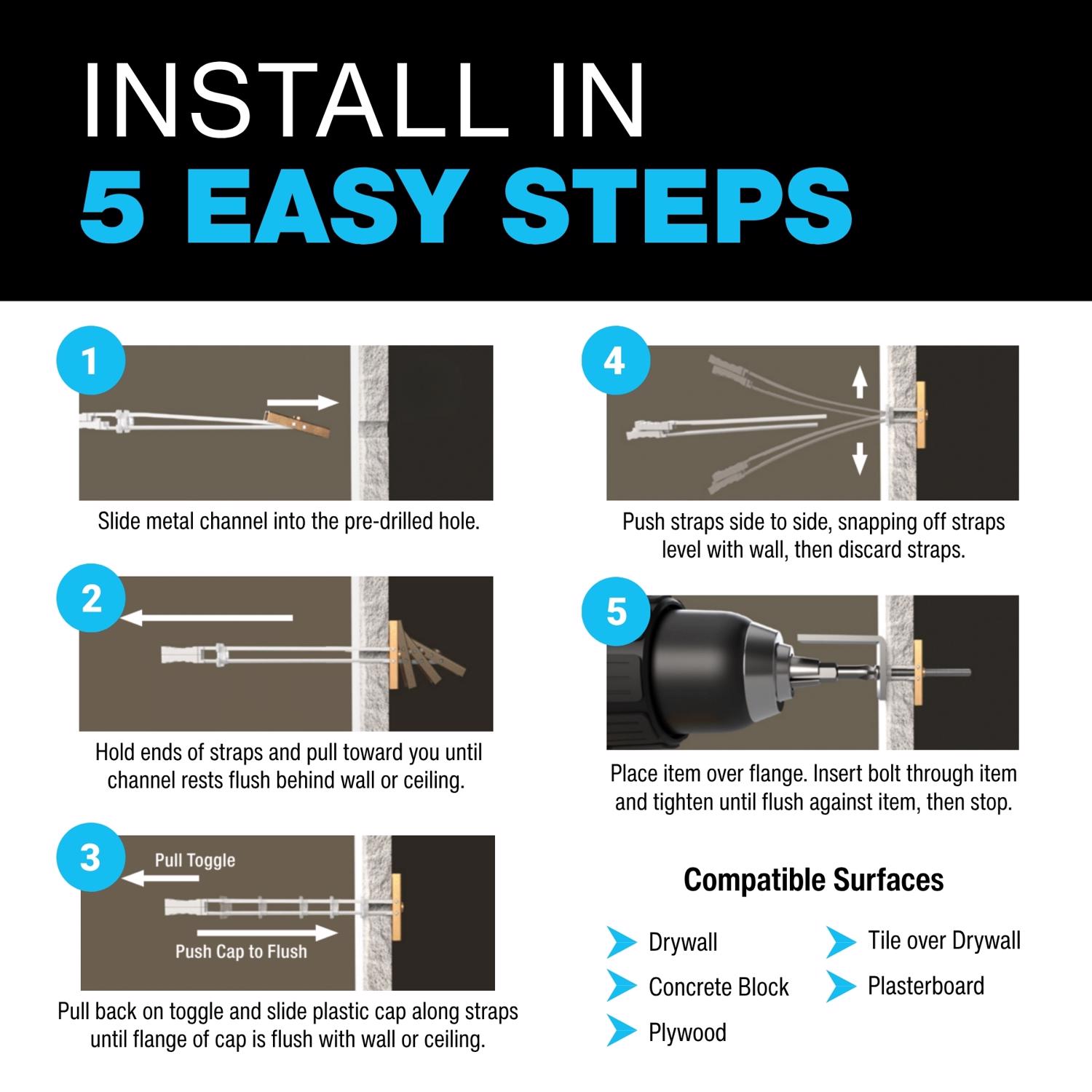 INSTALL IN
5 EASY STEPS

1

Slide metal channel into the pre-drilled hole.

2

Hold ends of straps and pull toward you until channel rests flush behind wall or ceiling.

3

Pull Toggle

Push Cap to Flush

Pull back on toggle and slide plastic cap along straps until flange of cap is flush with wall or ceiling.

4

Push straps side to side, snapping off straps level with wall, then discard straps.

5

Place item over flange. Insert bolt through item and tighten until flush against item, then stop.

Compatible Surfaces

Drywall

Concrete Block

Plywood

Tile over Drywall

Plasterboard