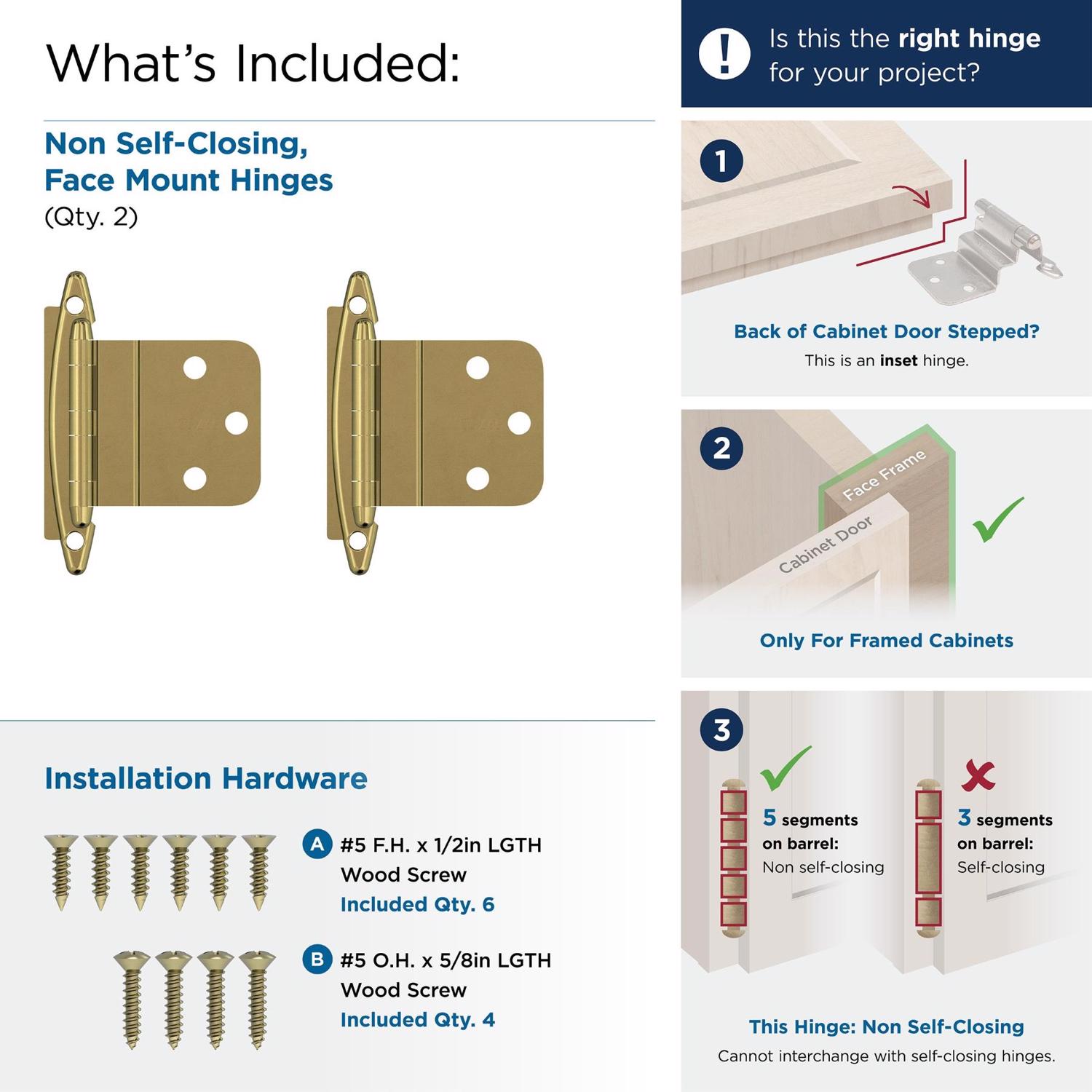 What's Included:

Non Self-Closing, Face Mount Hinges
(Qty. 2)

Installation Hardware

A #5 F.H. x 1/2in LGTH Wood Screw
Included Qty. 6

B #5 O.H. x 5/8in LGTH Wood Screw
Included Qty. 4

! Is this the right hinge for your project?

1

Back of Cabinet Door Stepped?
This is an inset hinge.

2

Face Frame
Cabinet Door

Only For Framed Cabinets

3

5 segments on barrel:
Non self-closing

3 segments on barrel:
Self-closing

This Hinge: Non Self-Closing
Cannot interchange with self-closing hinges.