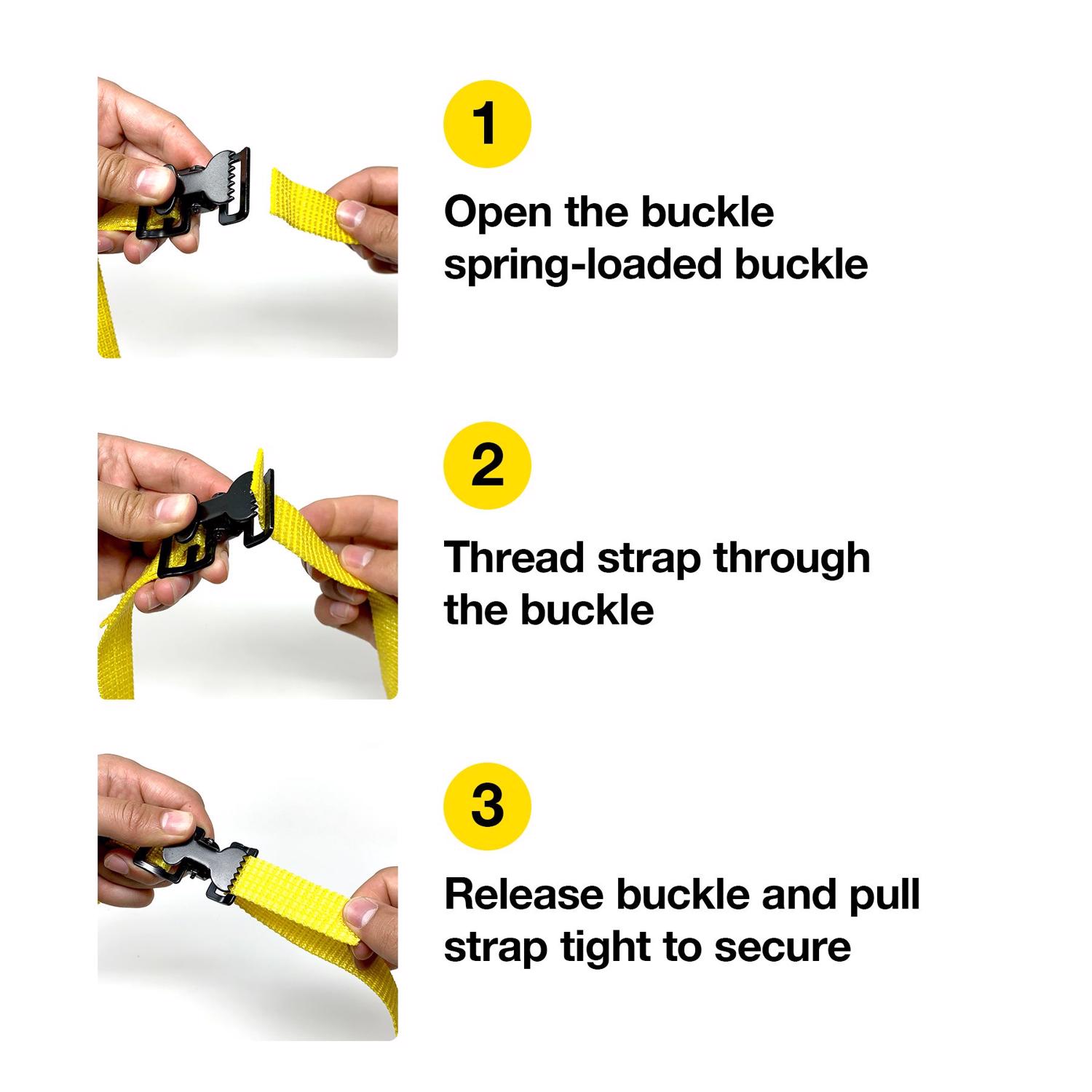 1

Open the buckle spring-loaded buckle

2

Thread strap through the buckle

3

Release buckle and pull strap tight to secure