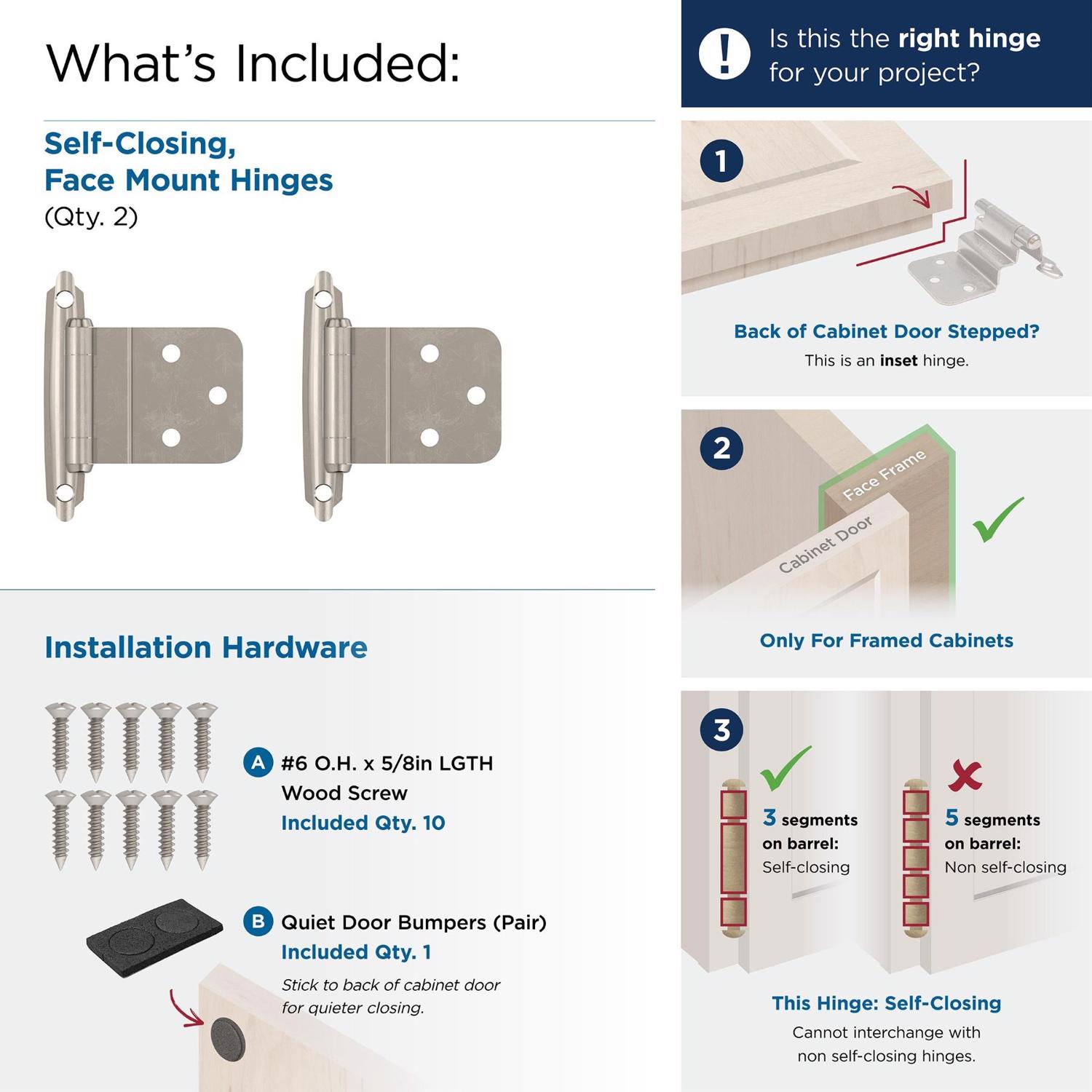 What's Included:

Self-Closing, Face Mount Hinges
(Qty. 2)

Installation Hardware

A #6 O.H. x 5/8in LGTH Wood Screw
Included Qty. 10

B Quiet Door Bumpers (Pair)
Included Qty. 1
Stick to back of cabinet door for quieter closing.

! Is this the right hinge for your project?

1

Back of Cabinet Door Stepped?
This is an inset hinge.

2

Face Frame

Cabinet Door

Only For Framed Cabinets

3

3 segments on barrel:
Self-closing

5 segments on barrel:
Non self-closing

This Hinge: Self-Closing
Cannot interchange with non self-closing hinges.