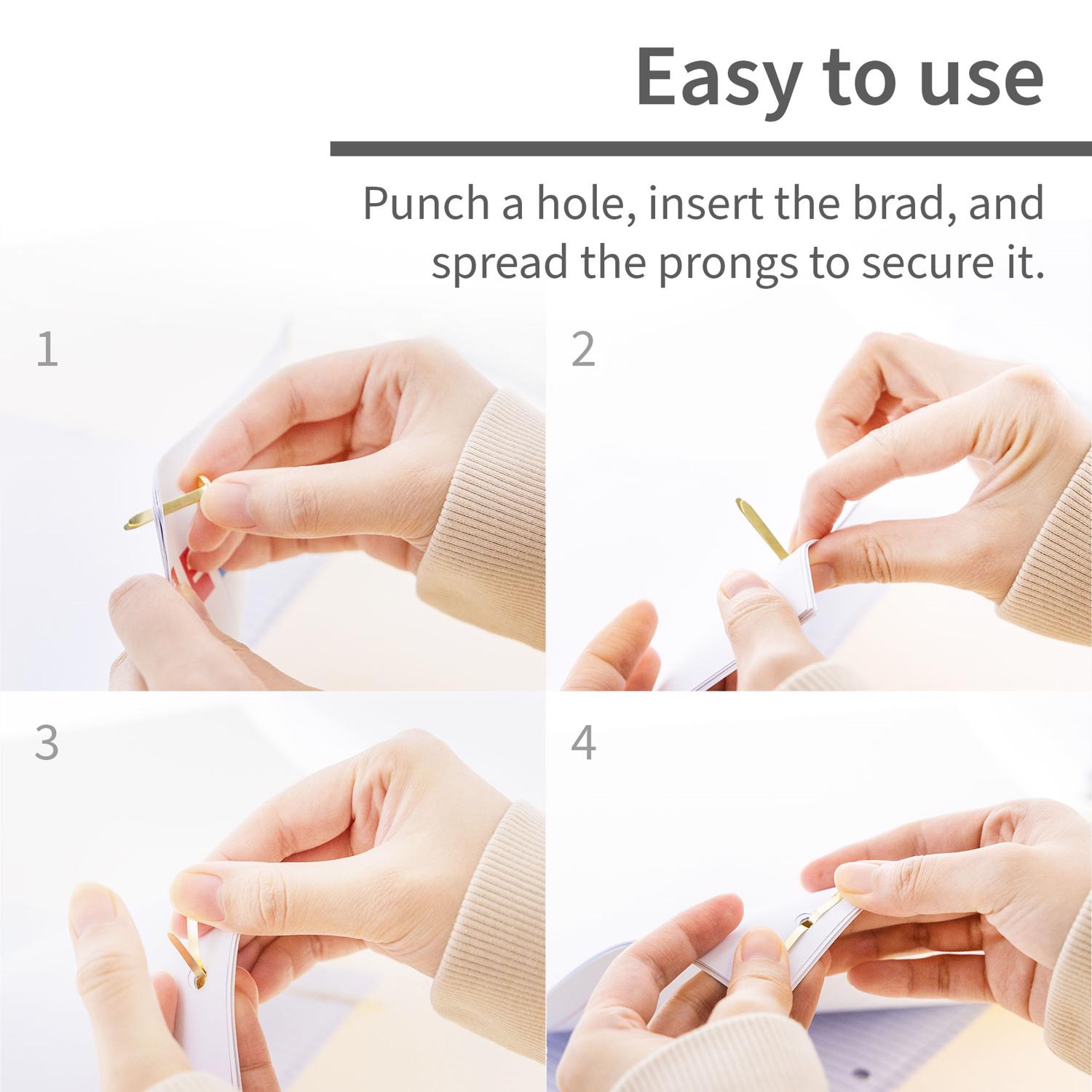 Easy to use

Punch a hole, insert the brad, and spread the prongs to secure it.

1

2

3

4