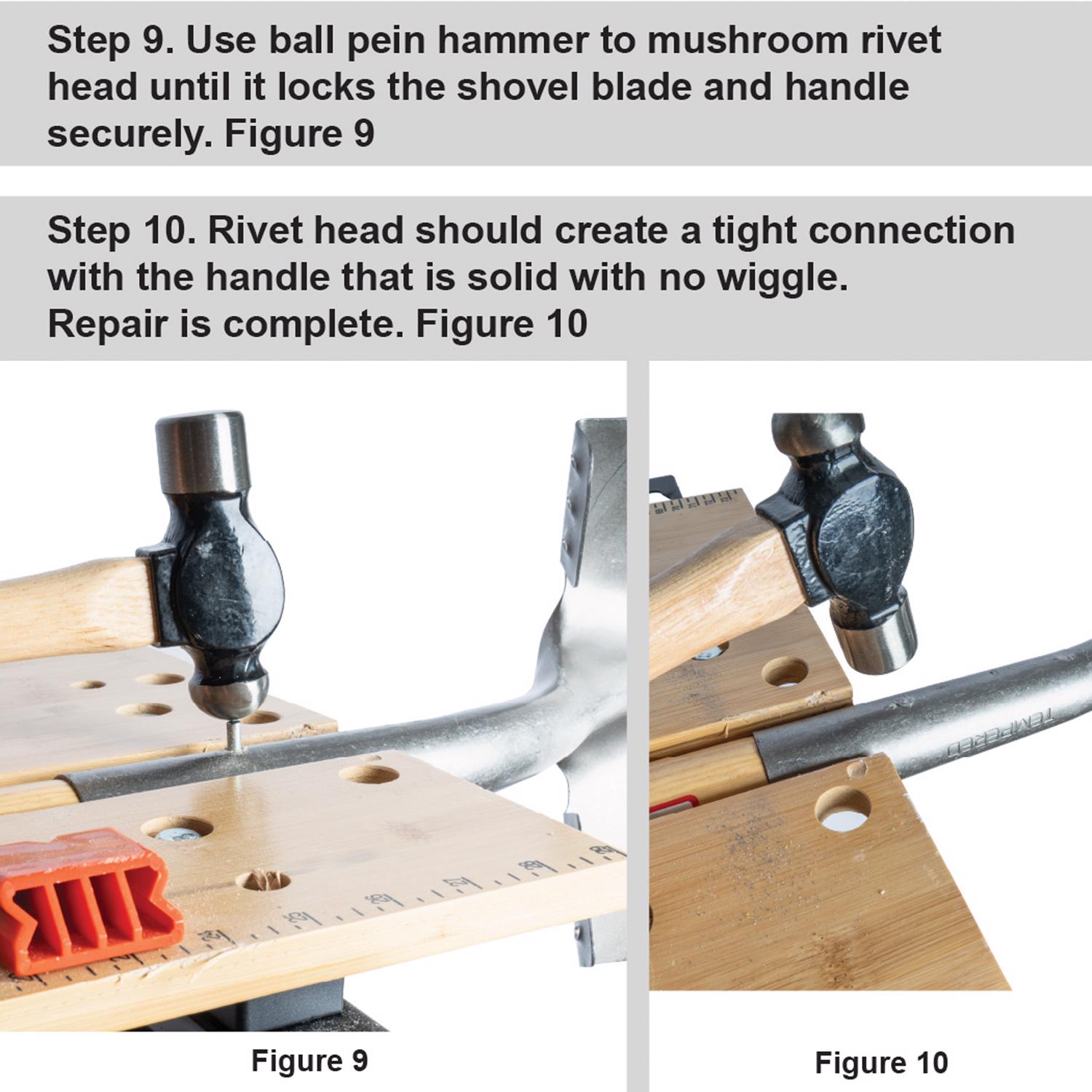 Step 9. Use ball pein hammer to mushroom rivet head until it locks the shovel blade and handle securely. Figure 9

Step 10. Rivet head should create a tight connection with the handle that is solid with no wiggle. Repair is complete. Figure 10

TEMPERED

Figure 9

Figure 10