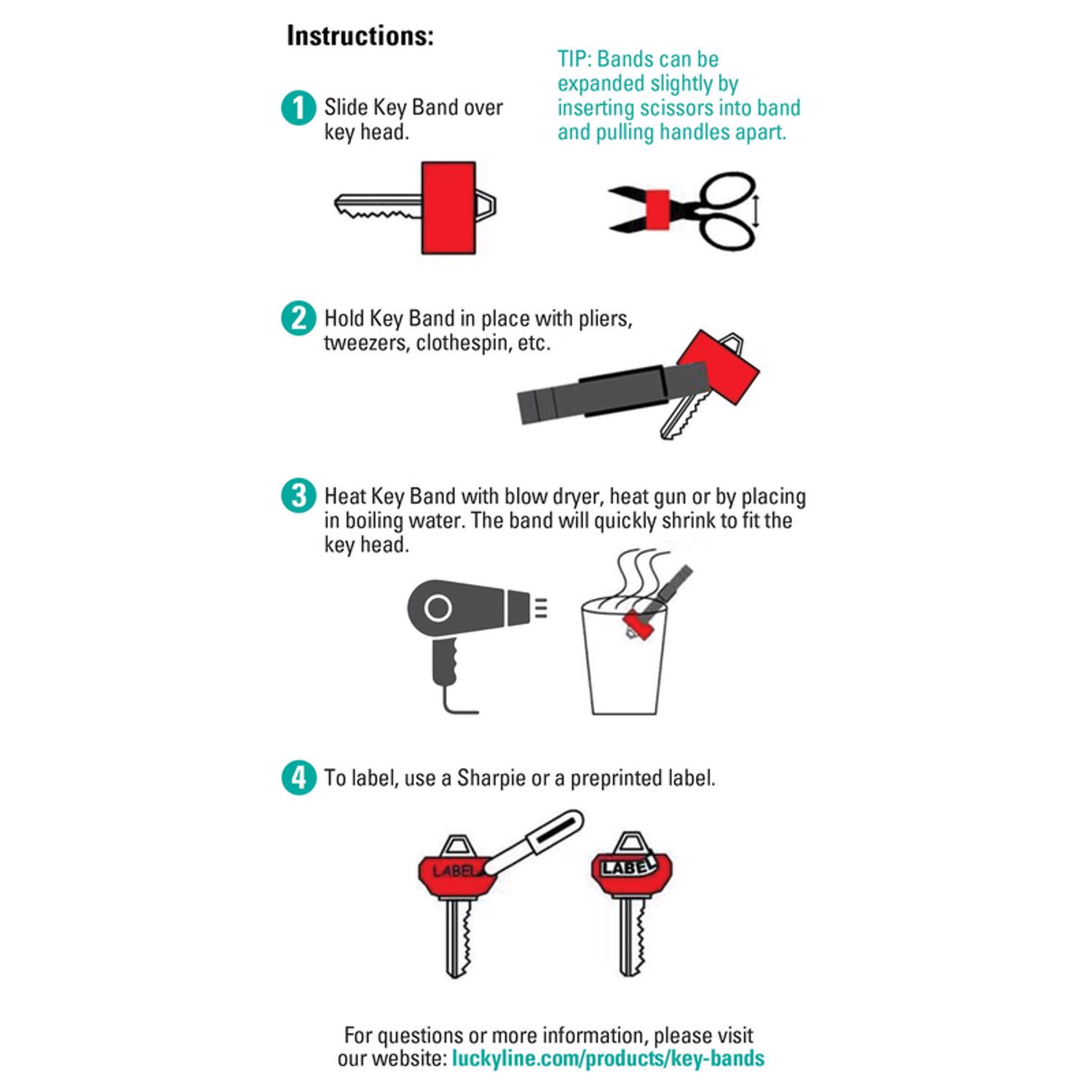 Instructions:

1 Slide Key Band over key head.

TIP: Bands can be expanded slightly by inserting scissors into band and pulling handles apart.

2 Hold Key Band in place with pliers, tweezers, clothespin, etc.

3 Heat Key Band with blow dryer, heat gun or by placing in boiling water. The band will quickly shrink to fit the key head.

4 To label, use a Sharpie or a preprinted label.

LABEL

LABEL

For questions or more information, please visit our website: luckyline.com/products/key-bands