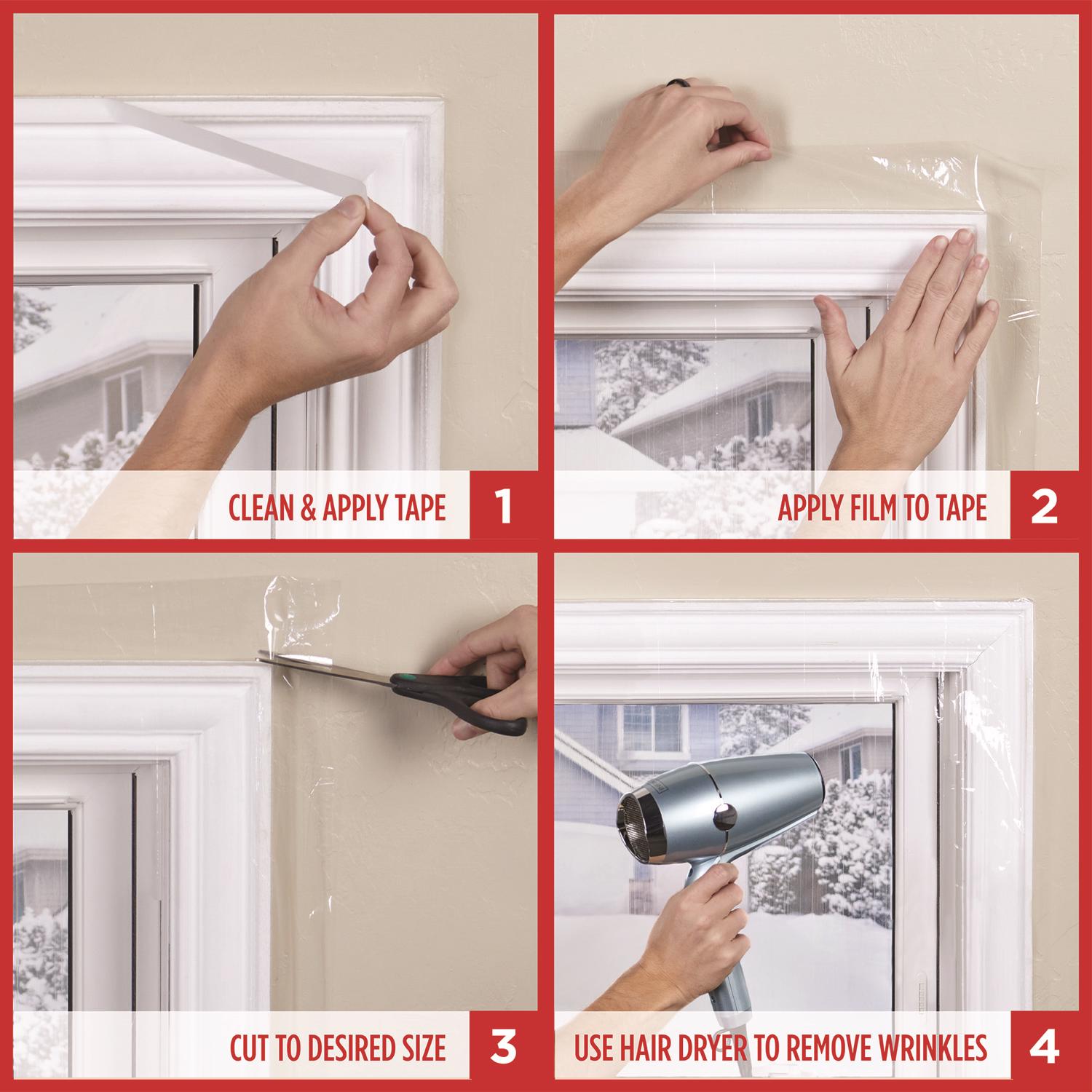 CLEAN & APPLY TAPE 1

APPLY FILM TO TAPE 2

CUT TO DESIRED SIZE 3

USE HAIR DRYER TO REMOVE WRINKLES 4