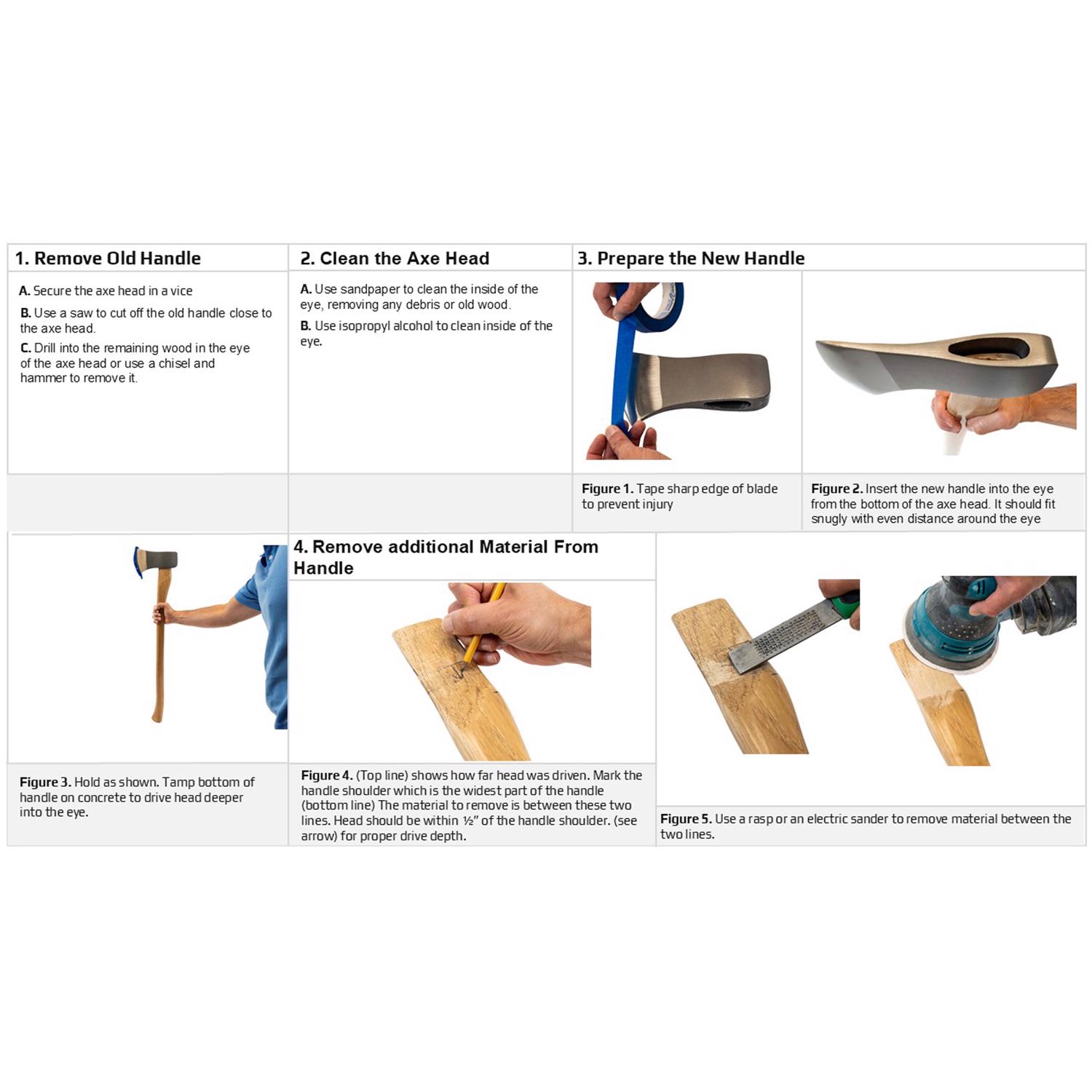 1. Remove Old Handle

A. Secure the axe head in a vice

B. Use a saw to cut off the old handle close to the axe head.

C. Drill into the remaining wood in the eye of the axe head or use a chisel and hammer to remove it.

2. Clean the Axe Head

A. Use sandpaper to clean the inside of the eye, removing any debris or old wood.

B. Use isopropyl alcohol to clean inside of the eye.

3. Prepare the New Handle

Figure 1. Tape sharp edge of blade to prevent injury

Figure 2. Insert the new handle into the eye from the bottom of the axe head. It should fit snugly with even distance around the eye

Figure 3. Hold as shown. Tamp bottom of handle on concrete to drive head deeper into the eye.

4. Remove additional Material From Handle

Figure 4. (Top line) shows how far head was driven. Mark the handle shoulder which is the widest part of the handle (bottom line) The material to remove is between these two lines. Head should be within ½" of the handle shoulder. (see arrow) for proper drive depth.

Figure 5. Use a rasp or an electric sander to remove material between the two lines.