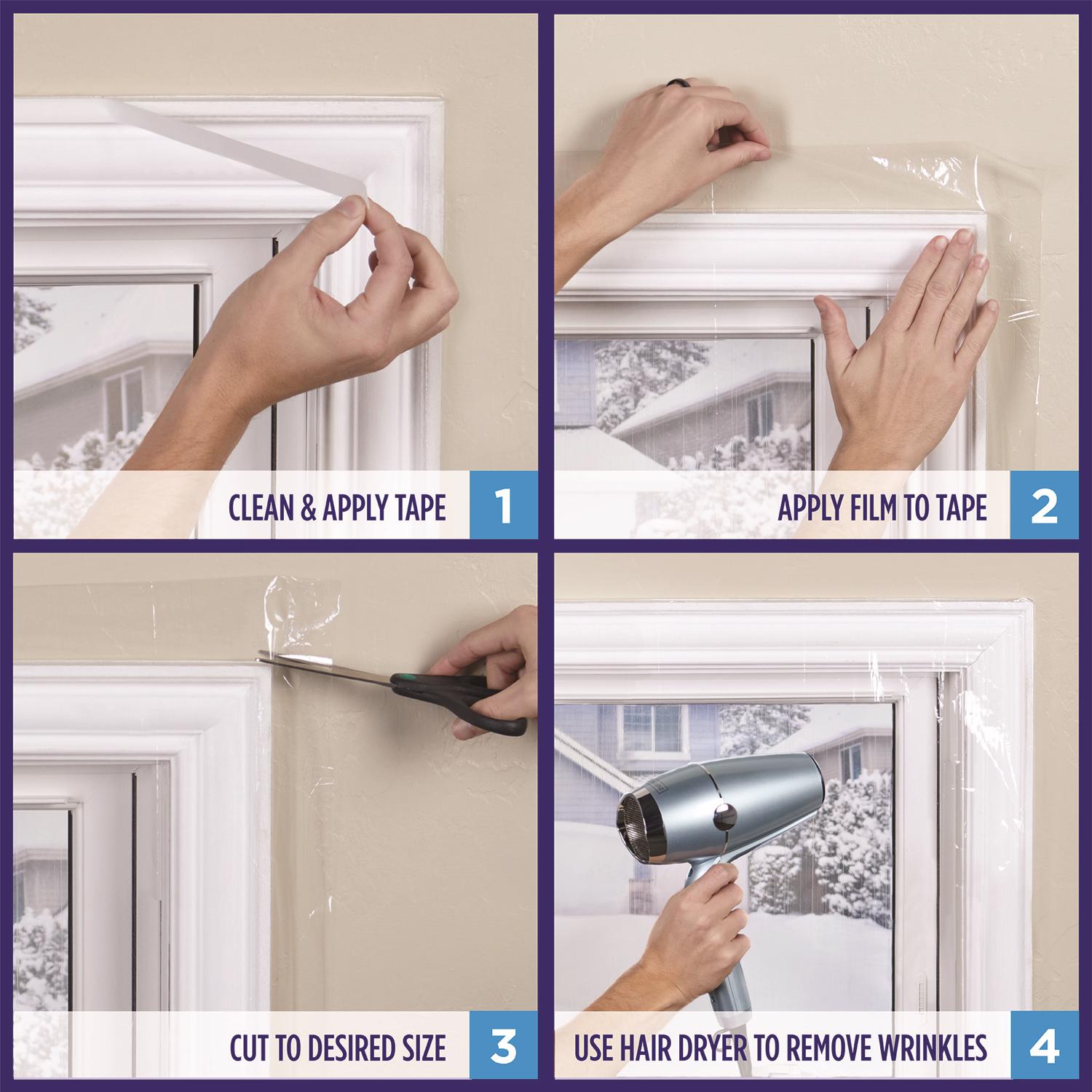 CLEAN & APPLY TAPE 1

APPLY FILM TO TAPE 2

CUT TO DESIRED SIZE 3

USE HAIR DRYER TO REMOVE WRINKLES 4