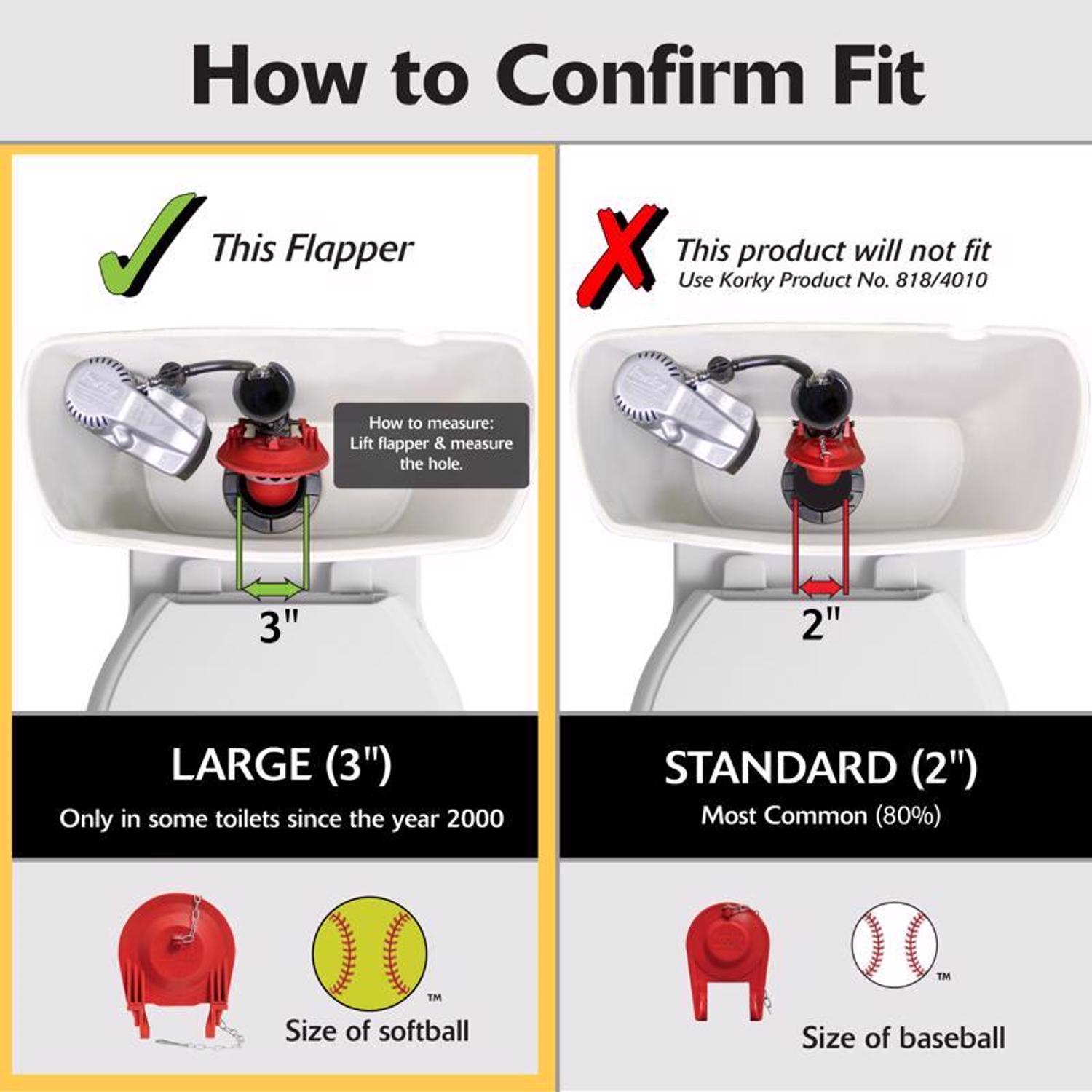 How to Confirm Fit

This Flapper

How to measure:
Lift flapper & measure the hole.

3"

LARGE (3")
Only in some toilets since the year 2000

TM
Size of softball

This product will not fit
Use Korky Product No. 818/4010

2"

STANDARD (2")
Most Common (80%)

TM
Size of baseball