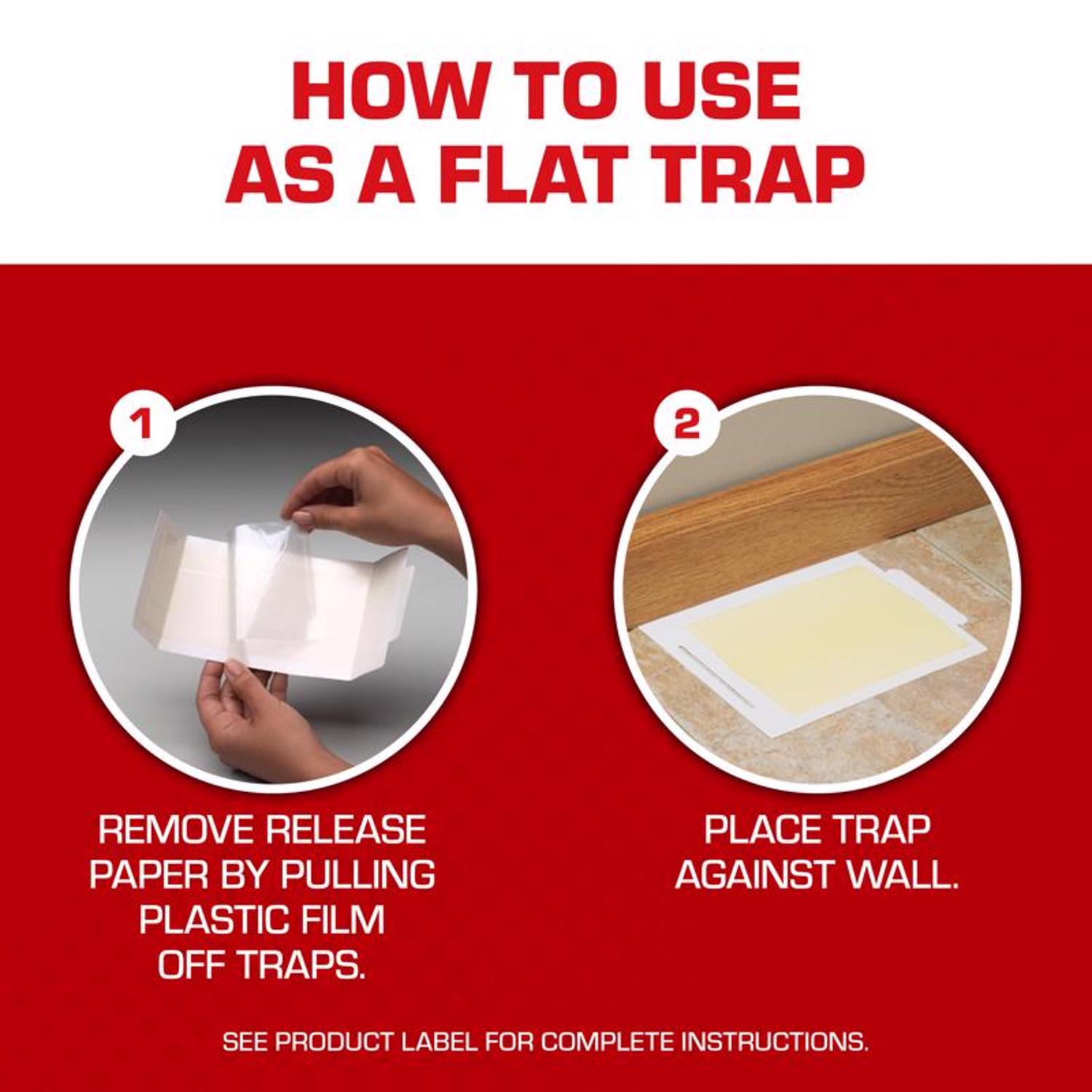 HOW TO USE
AS A FLAT TRAP

1

REMOVE RELEASE PAPER BY PULLING PLASTIC FILM OFF TRAPS.

2

PLACE TRAP AGAINST WALL.

SEE PRODUCT LABEL FOR COMPLETE INSTRUCTIONS.