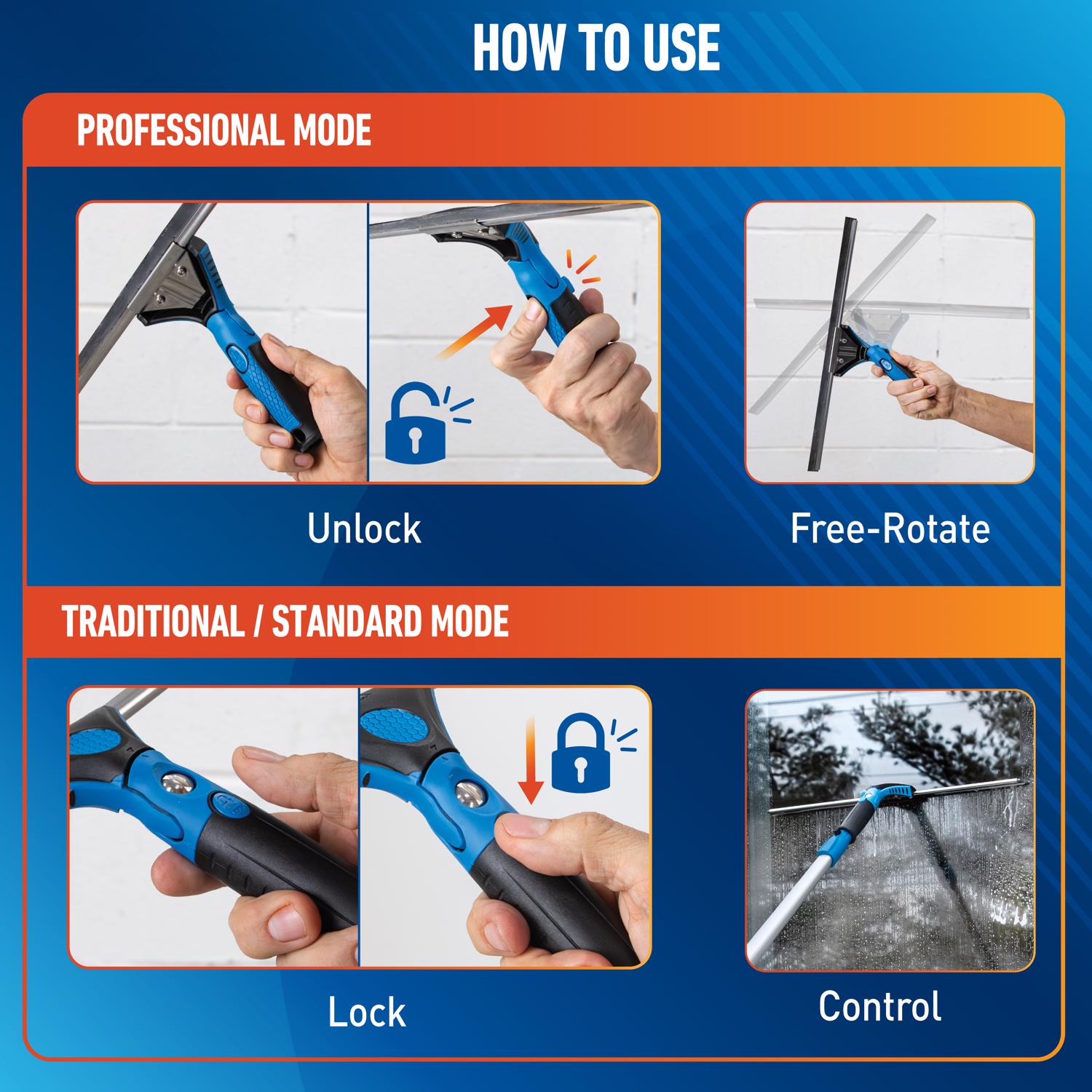 HOW TO USE

PROFESSIONAL MODE

Unlock

Free-Rotate

TRADITIONAL / STANDARD MODE

Lock

Control