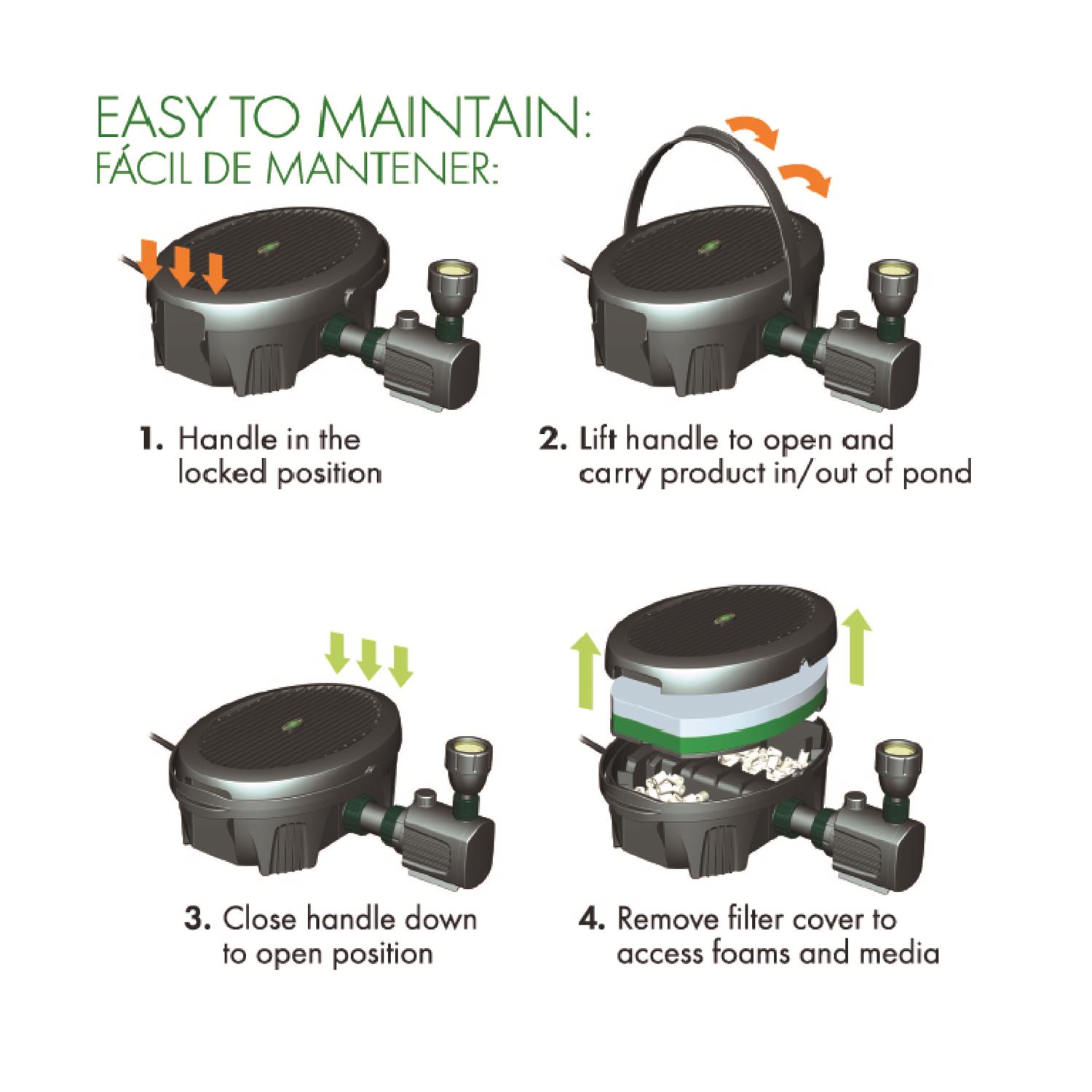 EASY TO MAINTAIN:
FÁCIL DE MANTENER:

1. Handle in the locked position

2. Lift handle to open and carry product in/out of pond

3. Close handle down to open position

4. Remove filter cover to access foams and media