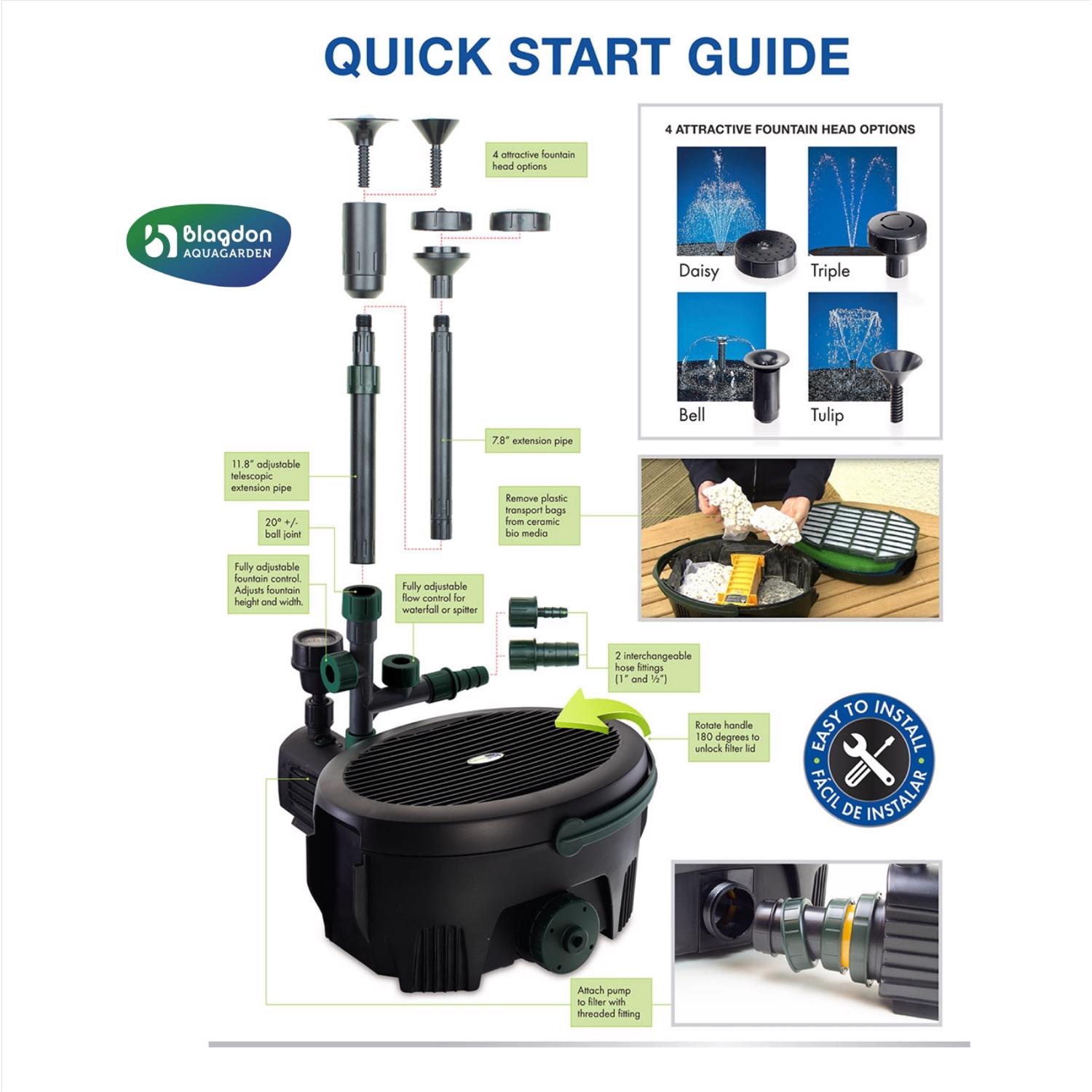 QUICK START GUIDE

blagdon
AQUAGARDEN

4 attractive fountain head options

4 ATTRACTIVE FOUNTAIN HEAD OPTIONS

Daisy

Triple

Bell

Tulip

7.8" extension pipe

11.8" adjustable telescopic extension pipe

Remove plastic transport bags from ceramic bio media

20° +/- ball joint

Fully adjustable fountain control. Adjusts fountain height and width.

Fully adjustable flow control for waterfall or spitter

2 interchangeable hose fittings (1" and ½")

Rotate handle 180 degrees to unlock filter lid

EASY TO INSTALL
FÁCIL DE INSTALAR

Attach pump to filter with threaded fitting