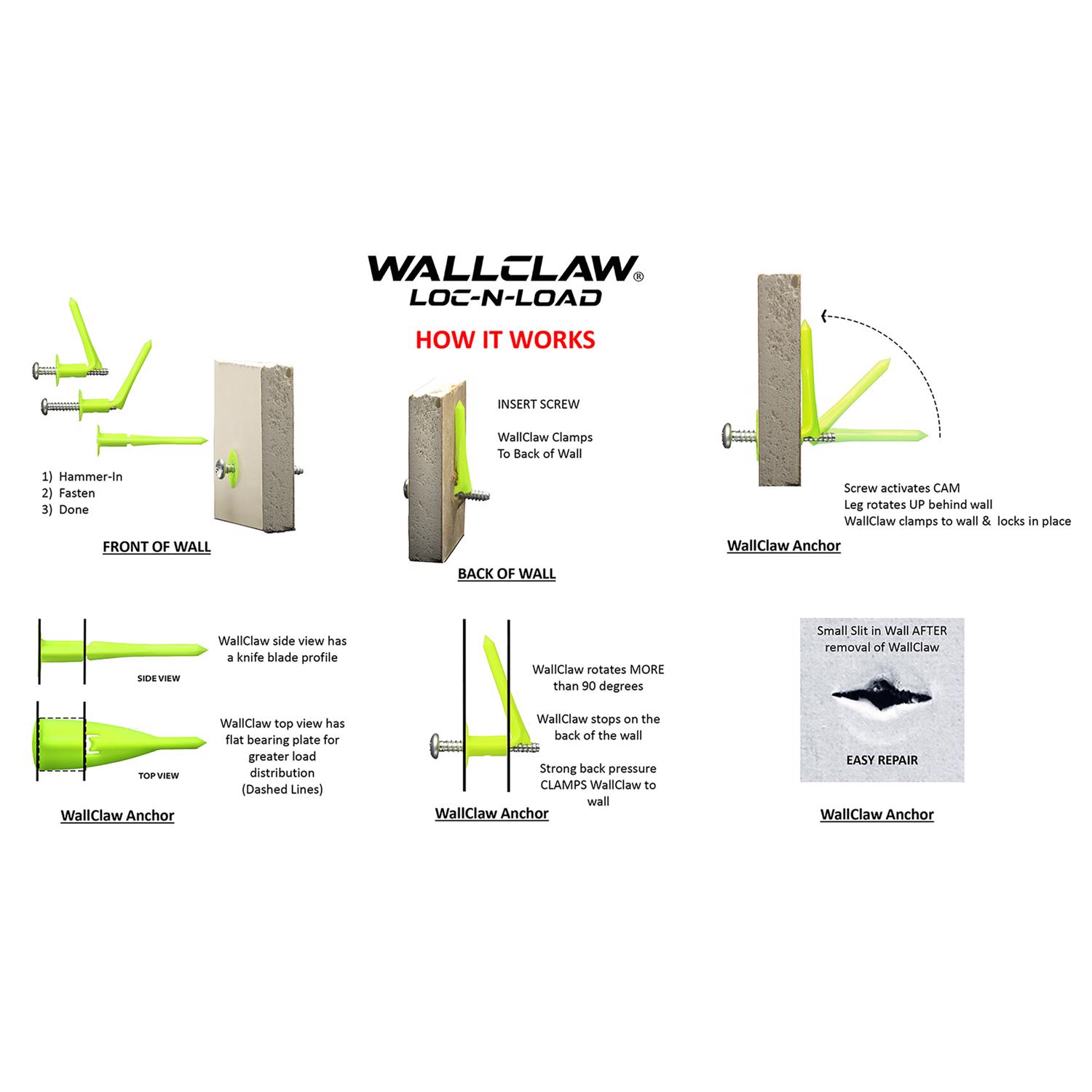 WALLCLAW®
LOC-N-LOAD

HOW IT WORKS

1) Hammer-In
2) Fasten
3) Done

FRONT OF WALL

INSERT SCREW

WallClaw Clamps To Back of Wall

BACK OF WALL

Screw activates CAM
Leg rotates UP behind wall
WallClaw clamps to wall & locks in place

WallClaw Anchor

WallClaw side view has a knife blade profile

SIDE VIEW

WallClaw top view has flat bearing plate for greater load distribution (Dashed Lines)

TOP VIEW

WallClaw Anchor

WallClaw rotates MORE than 90 degrees

WallClaw stops on the back of the wall

Strong back pressure CLAMPS WallClaw to wall

WallClaw Anchor

Small Slit in Wall AFTER removal of WallClaw

EASY REPAIR

WallClaw Anchor