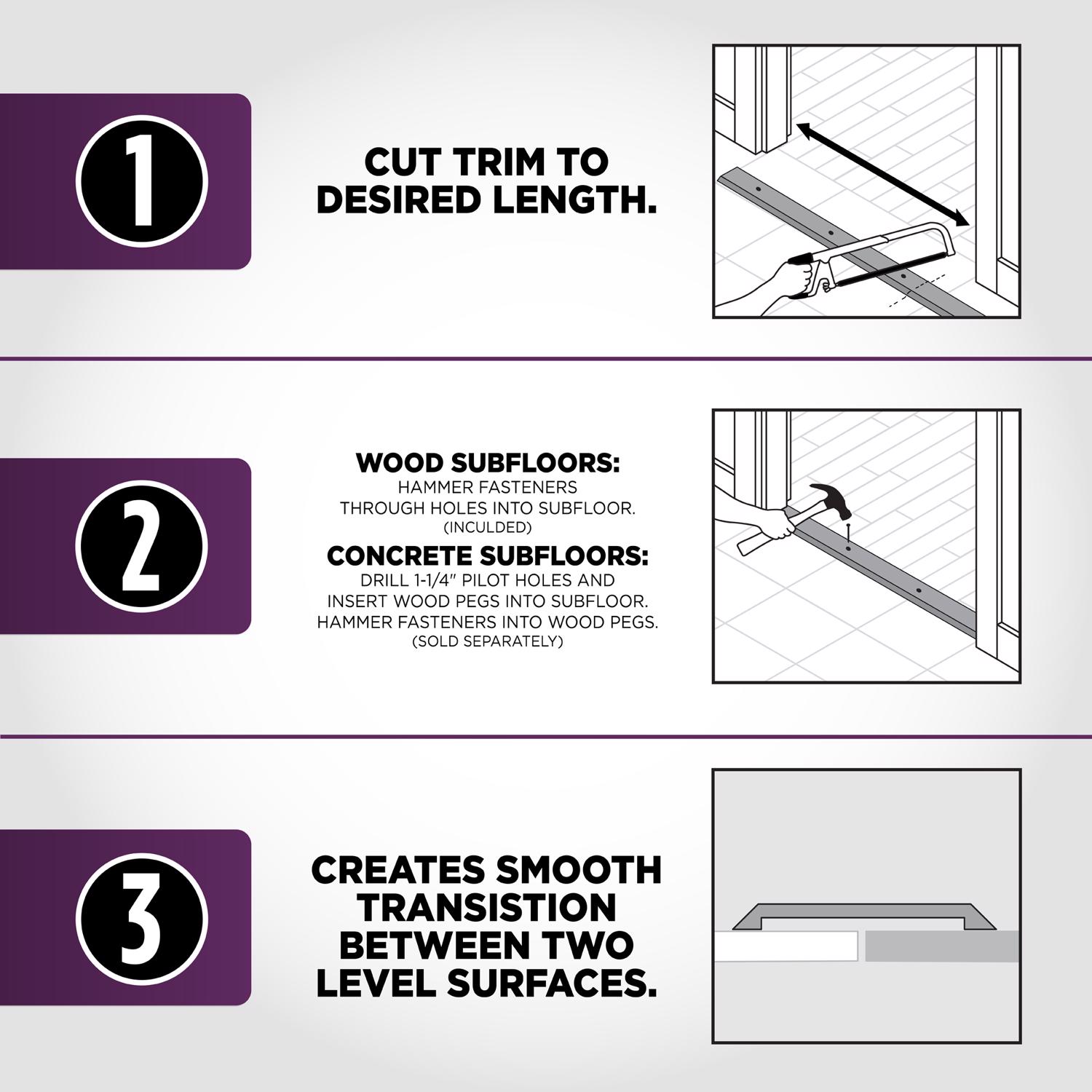 1

CUT TRIM TO DESIRED LENGTH.

2

WOOD SUBFLOORS:
HAMMER FASTENERS THROUGH HOLES INTO SUBFLOOR.
(INCULDED)

CONCRETE SUBFLOORS:
DRILL 1-1/4" PILOT HOLES AND INSERT WOOD PEGS INTO SUBFLOOR. HAMMER FASTENERS INTO WOOD PEGS.
(SOLD SEPARATELY)

3

CREATES SMOOTH TRANSISTION BETWEEN TWO LEVEL SURFACES.