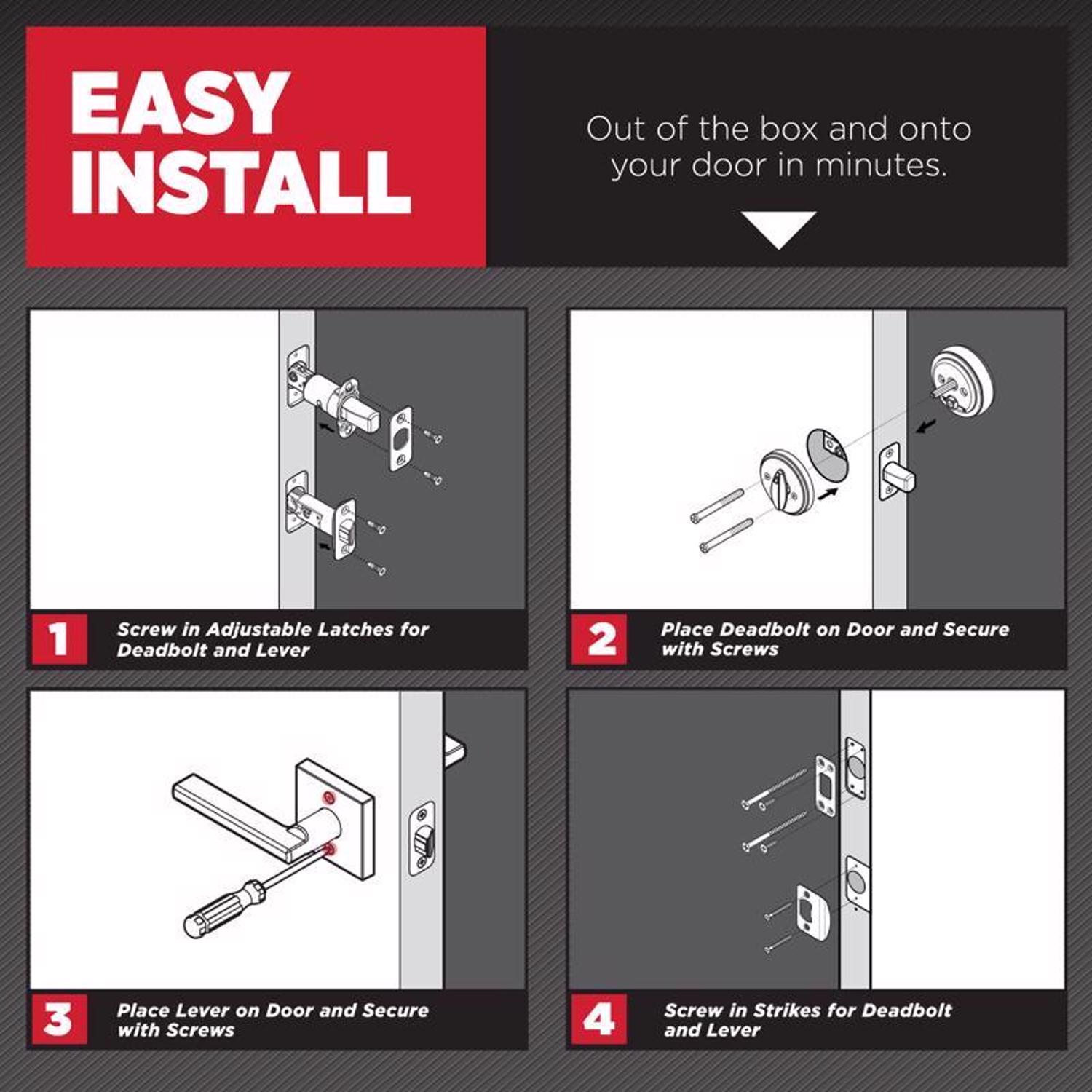 EASY INSTALL

Out of the box and onto your door in minutes.

1 Screw in Adjustable Latches for Deadbolt and Lever

2 Place Deadbolt on Door and Secure with Screws

3 Place Lever on Door and Secure with Screws

4 Screw in Strikes for Deadbolt and Lever