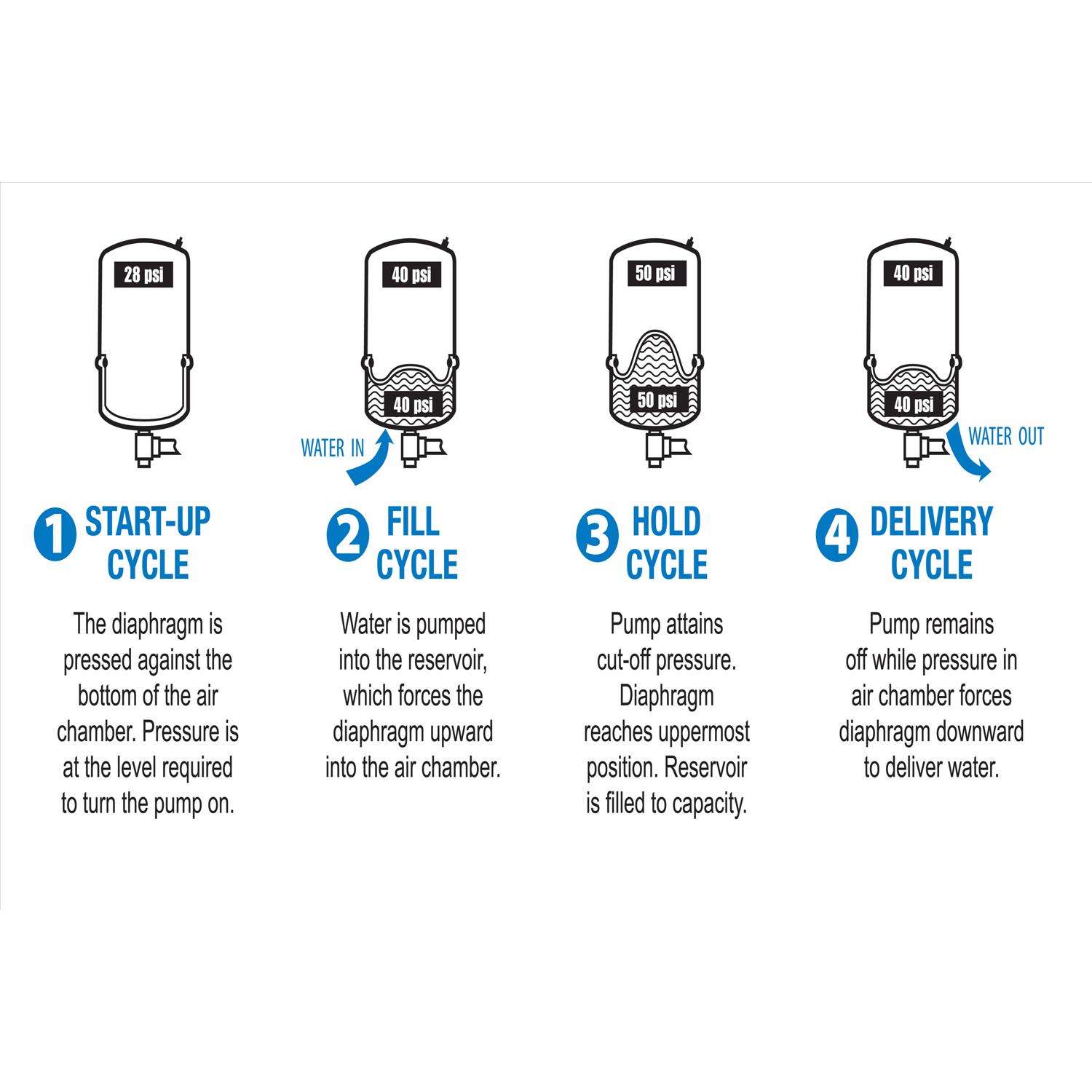 28 psi

1 START-UP CYCLE

The diaphragm is pressed against the bottom of the air chamber. Pressure is at the level required to turn the pump on.

40 psi

40 psi

WATER IN

2 FILL CYCLE

Water is pumped into the reservoir, which forces the diaphragm upward into the air chamber.

50 psi

50 psi

3 HOLD CYCLE

Pump attains cut-off pressure. Diaphragm reaches uppermost position. Reservoir is filled to capacity.

40 psi

40 psi

WATER OUT

4 DELIVERY CYCLE

Pump remains off while pressure in air chamber forces diaphragm downward to deliver water.