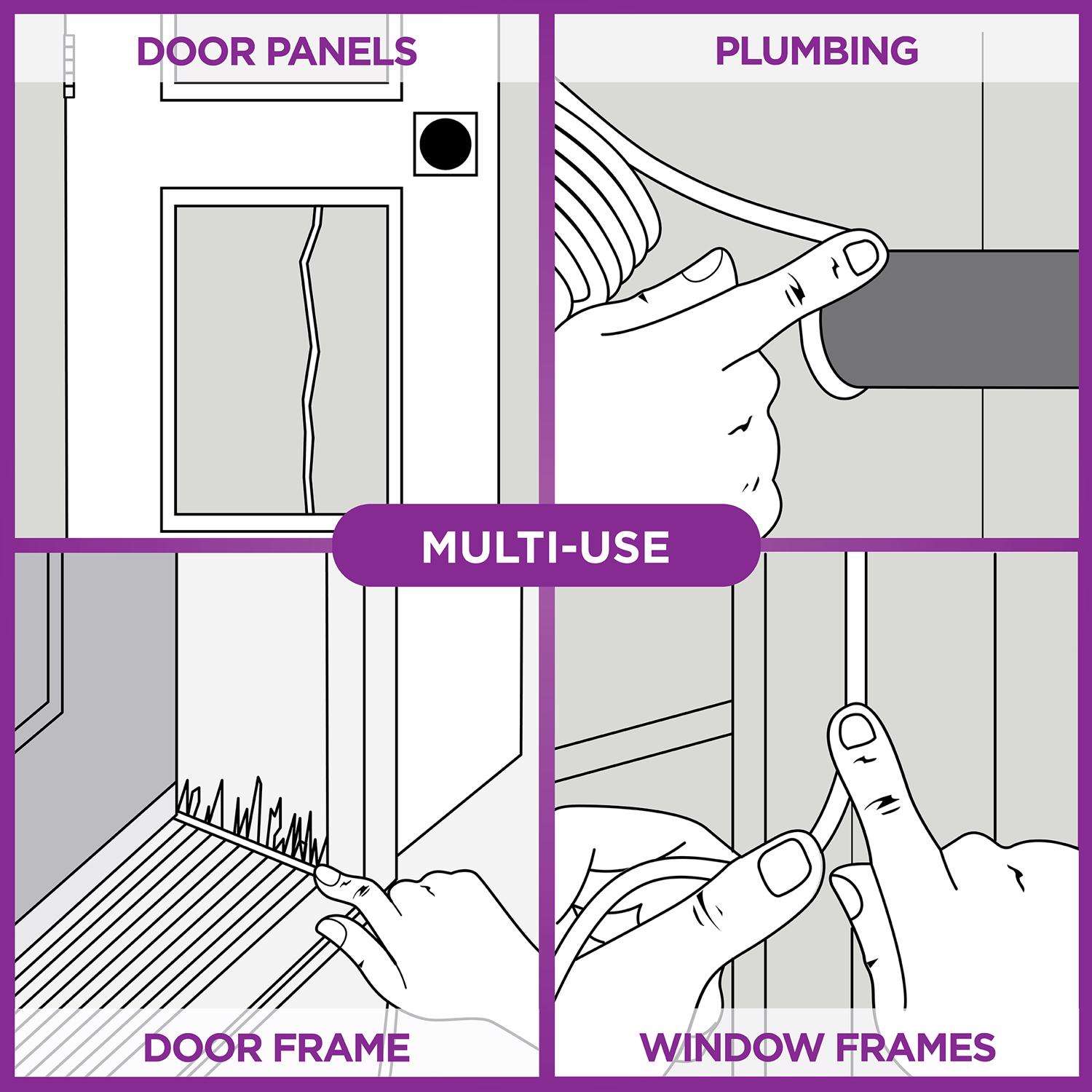 DOOR PANELS

PLUMBING

MULTI-USE

DOOR FRAME

WINDOW FRAMES