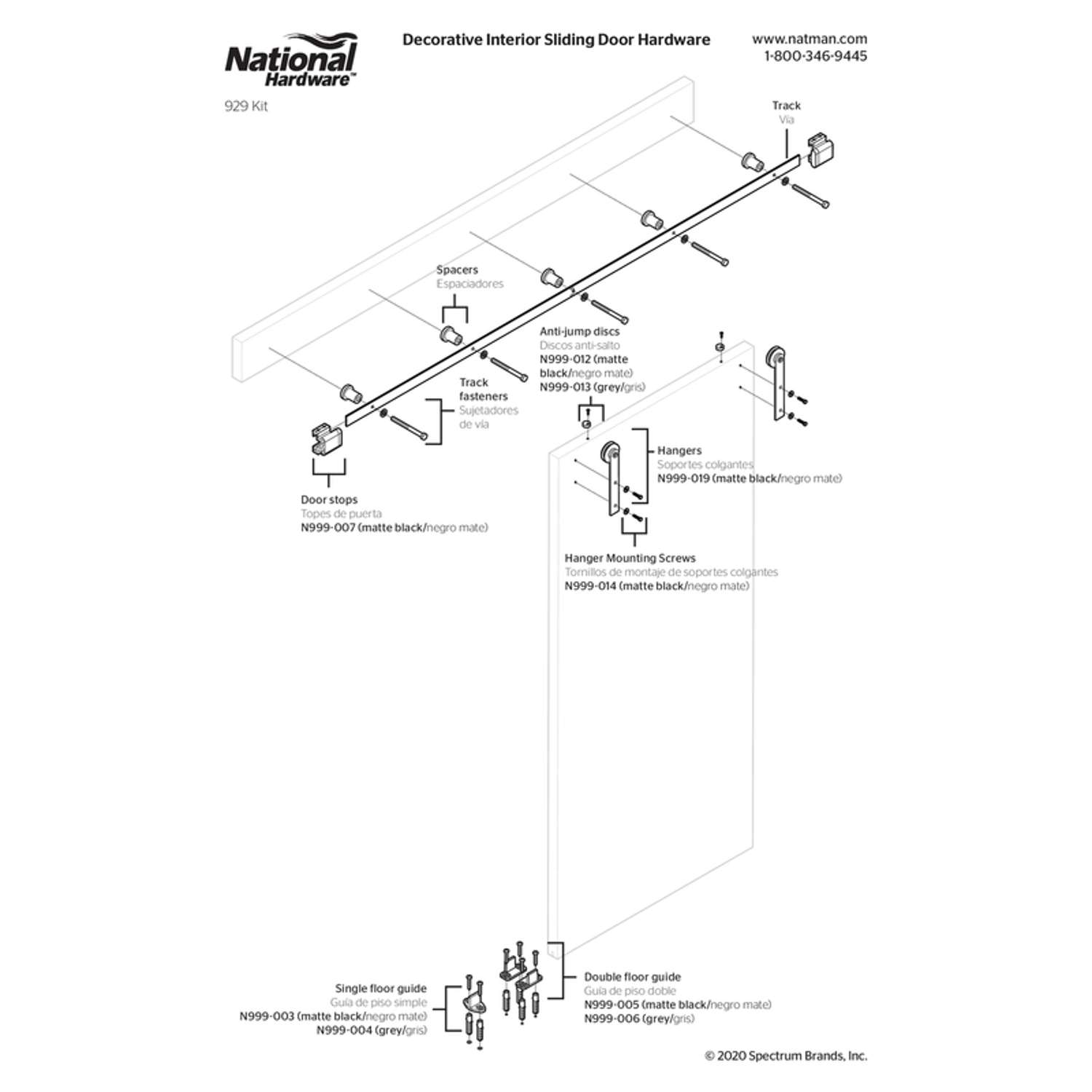 National Hardware™

Decorative Interior Sliding Door Hardware

www.natman.com
1-800-346-9445

929 Kit

Track
Vía

Spacers
Espaciadores

Anti-jump discs
Discos anti-salto
N999-012 (matte black/negro mate)
N999-013 (grey/gris)

Track fasteners
Sujetadores de vía

Hangers
Soportes colgantes
N999-019 (matte black/negro mate)

Door stops
Topes de puerta
N999-007 (matte black/negro mate)

Hanger Mounting Screws
Tornillos de montaje de soportes colgantes
N999-014 (matte black/negro mate)

Single floor guide
Guía de piso simple
N999-003 (matte black/negro mate)
N999-004 (grey/gris)

Double floor guide
Guía de piso doble
N999-005 (matte black/negro mate)
N999-006 (grey/gris)

© 2020 Spectrum Brands, Inc.