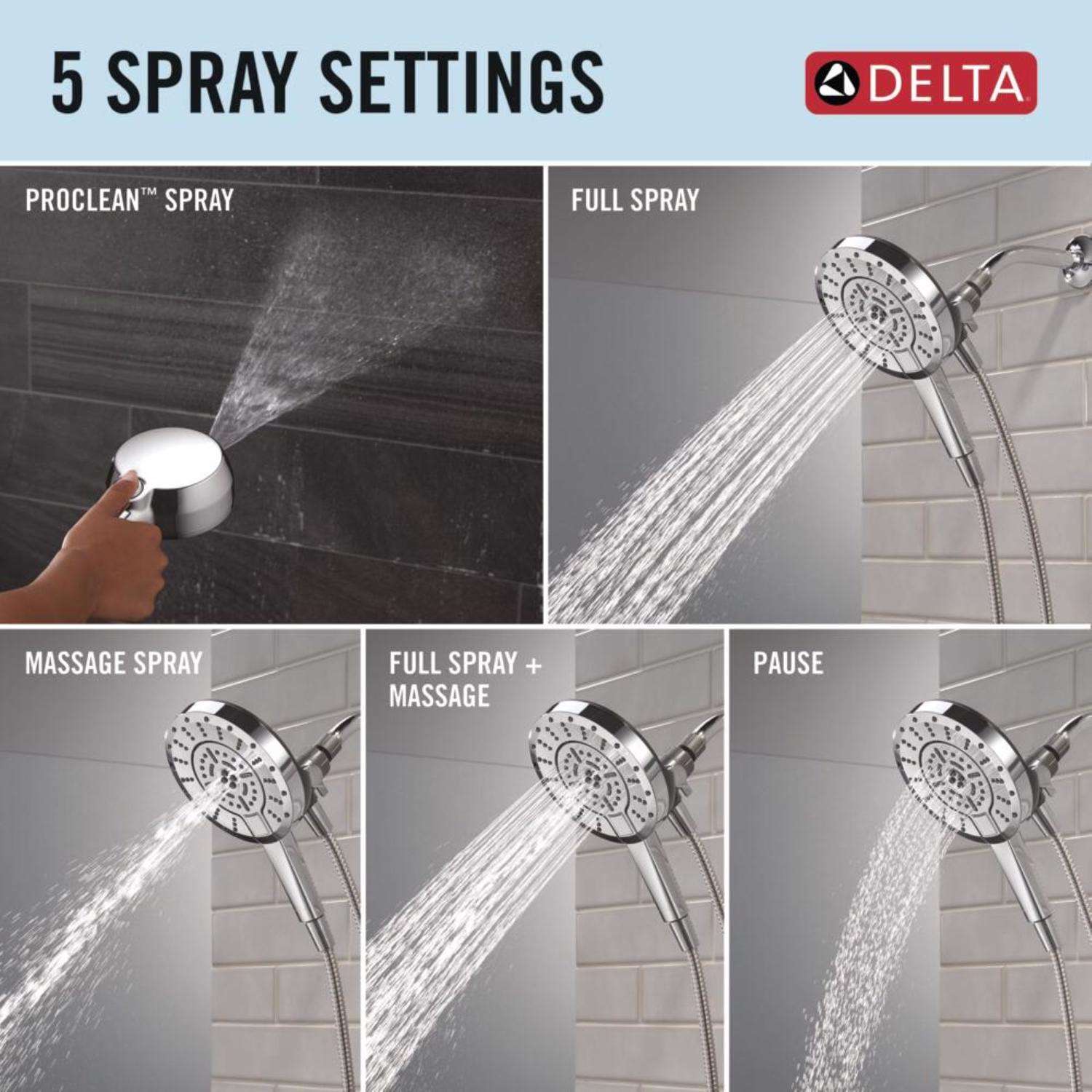 5 SPRAY SETTINGS

DELTA

PROCLEAN™ SPRAY

FULL SPRAY

MASSAGE SPRAY

FULL SPRAY + MASSAGE

PAUSE