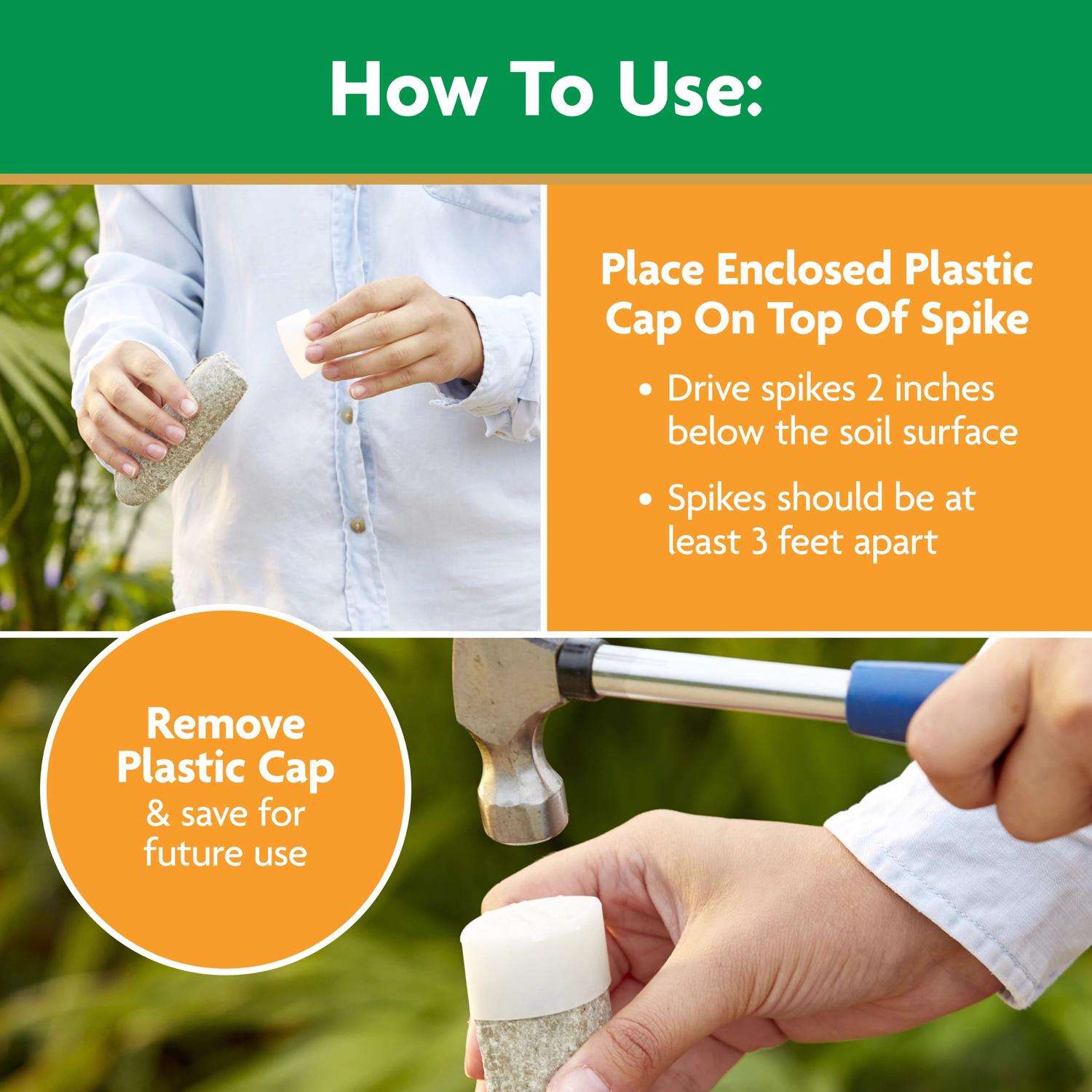 How To Use:

Place Enclosed Plastic Cap On Top Of Spike

• Drive spikes 2 inches below the soil surface

• Spikes should be at least 3 feet apart

Remove Plastic Cap & save for future use