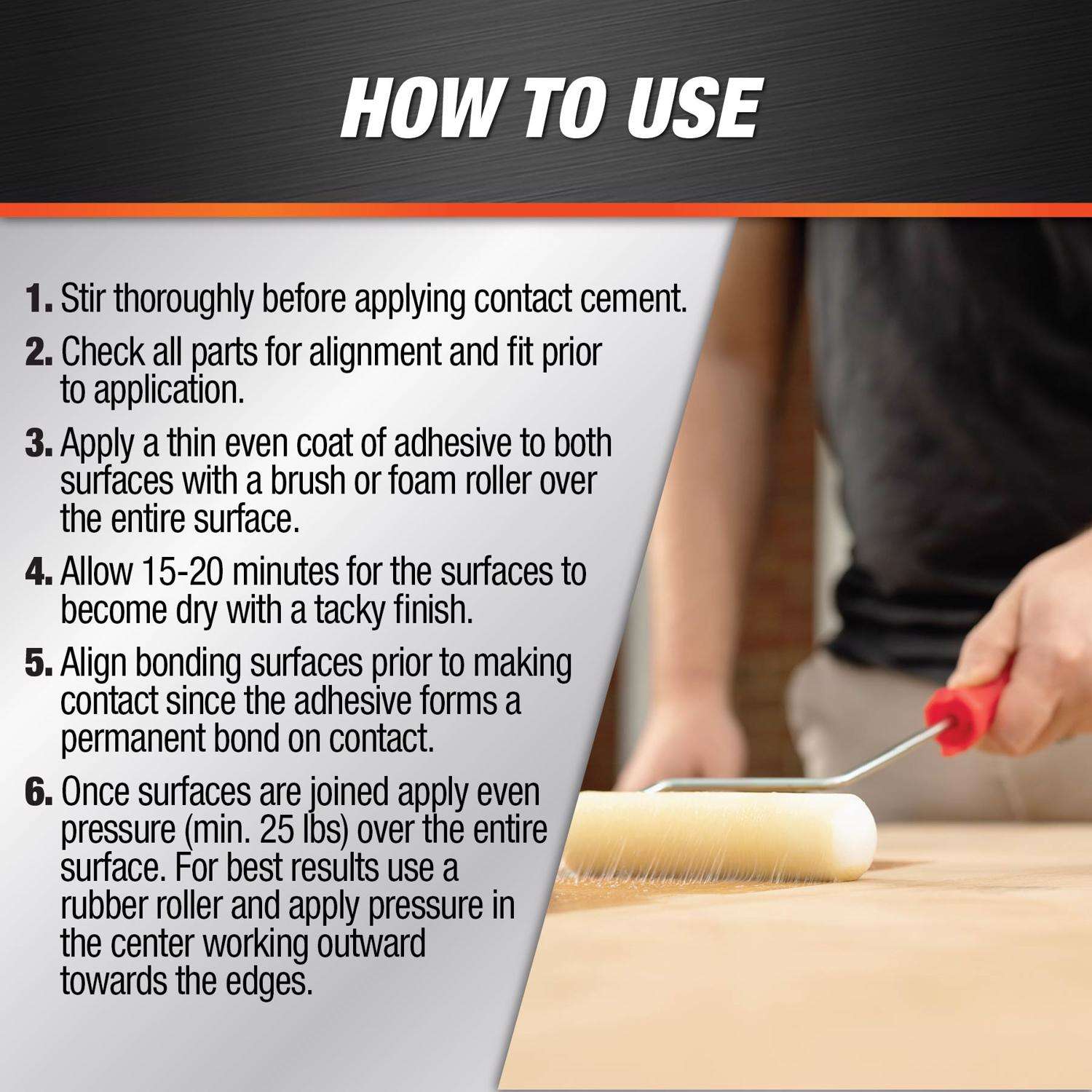 HOW TO USE

1. Stir thoroughly before applying contact cement.

2. Check all parts for alignment and fit prior to application.

3. Apply a thin even coat of adhesive to both surfaces with a brush or foam roller over the entire surface.

4. Allow 15-20 minutes for the surfaces to become dry with a tacky finish.

5. Align bonding surfaces prior to making contact since the adhesive forms a permanent bond on contact.

6. Once surfaces are joined apply even pressure (min. 25 lbs) over the entire surface. For best results use a rubber roller and apply pressure in the center working outward towards the edges.