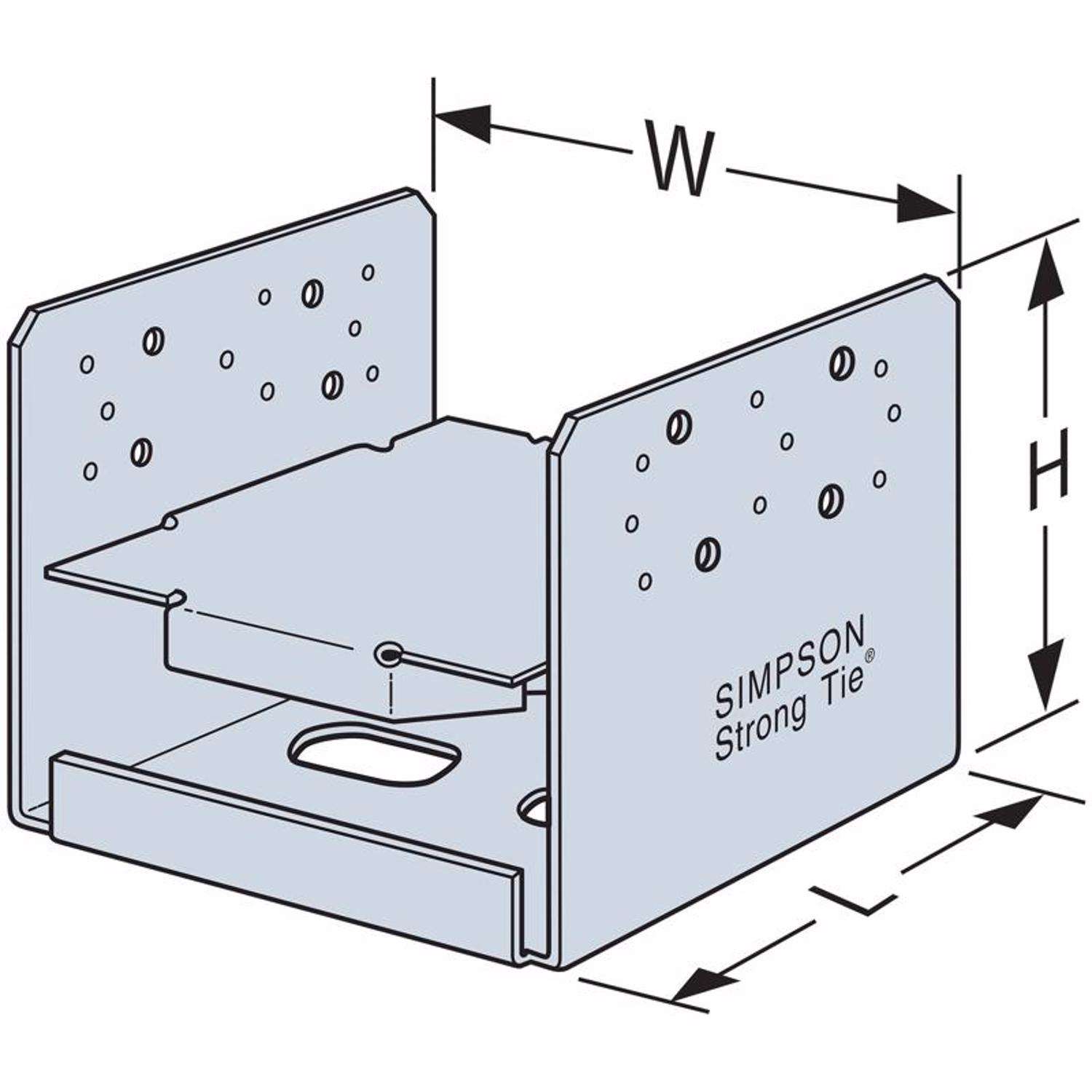 W

H

SIMPSON
Strong Tie®

L