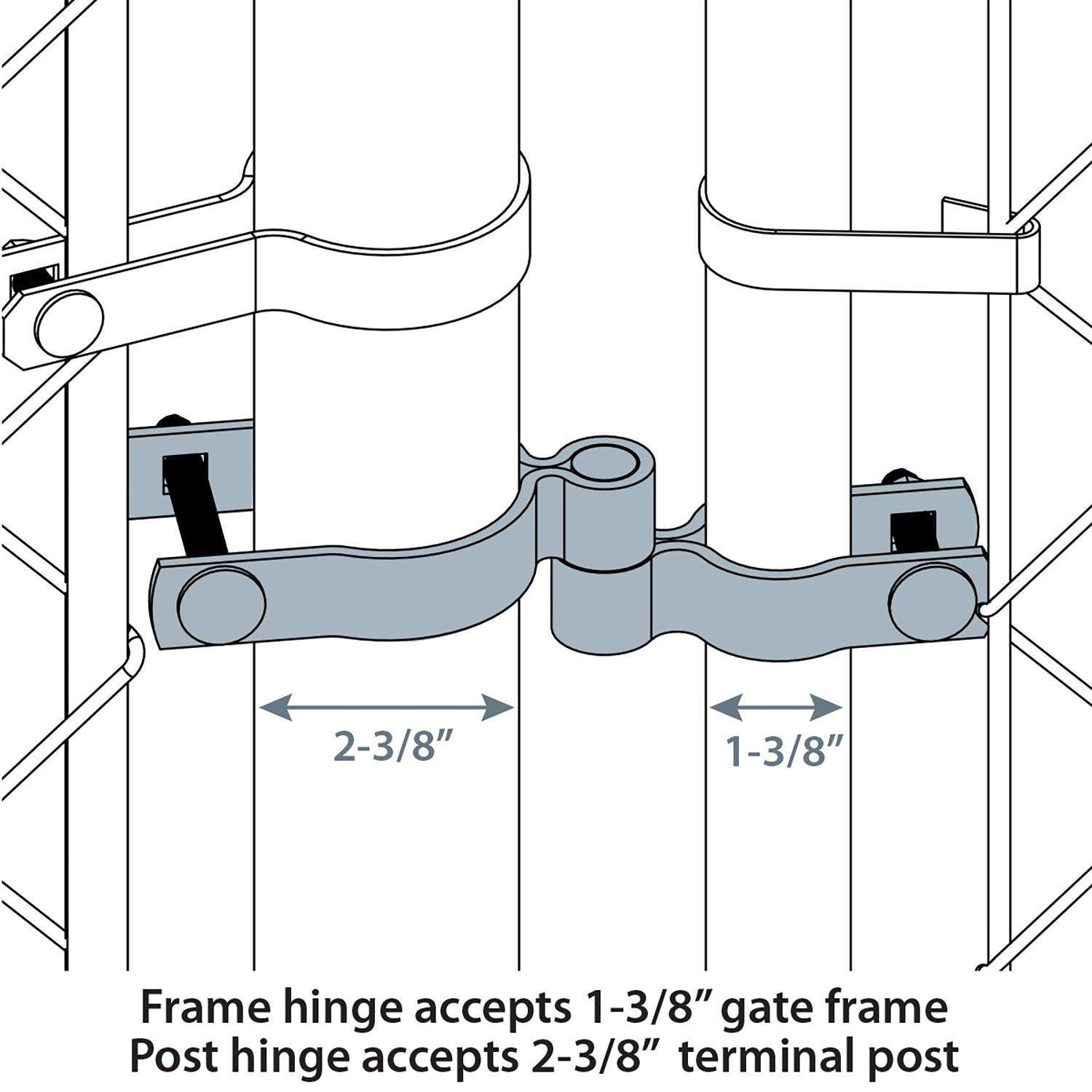 2-3/8”

1-3/8”

Frame hinge accepts 1-3/8” gate frame
Post hinge accepts 2-3/8” terminal post