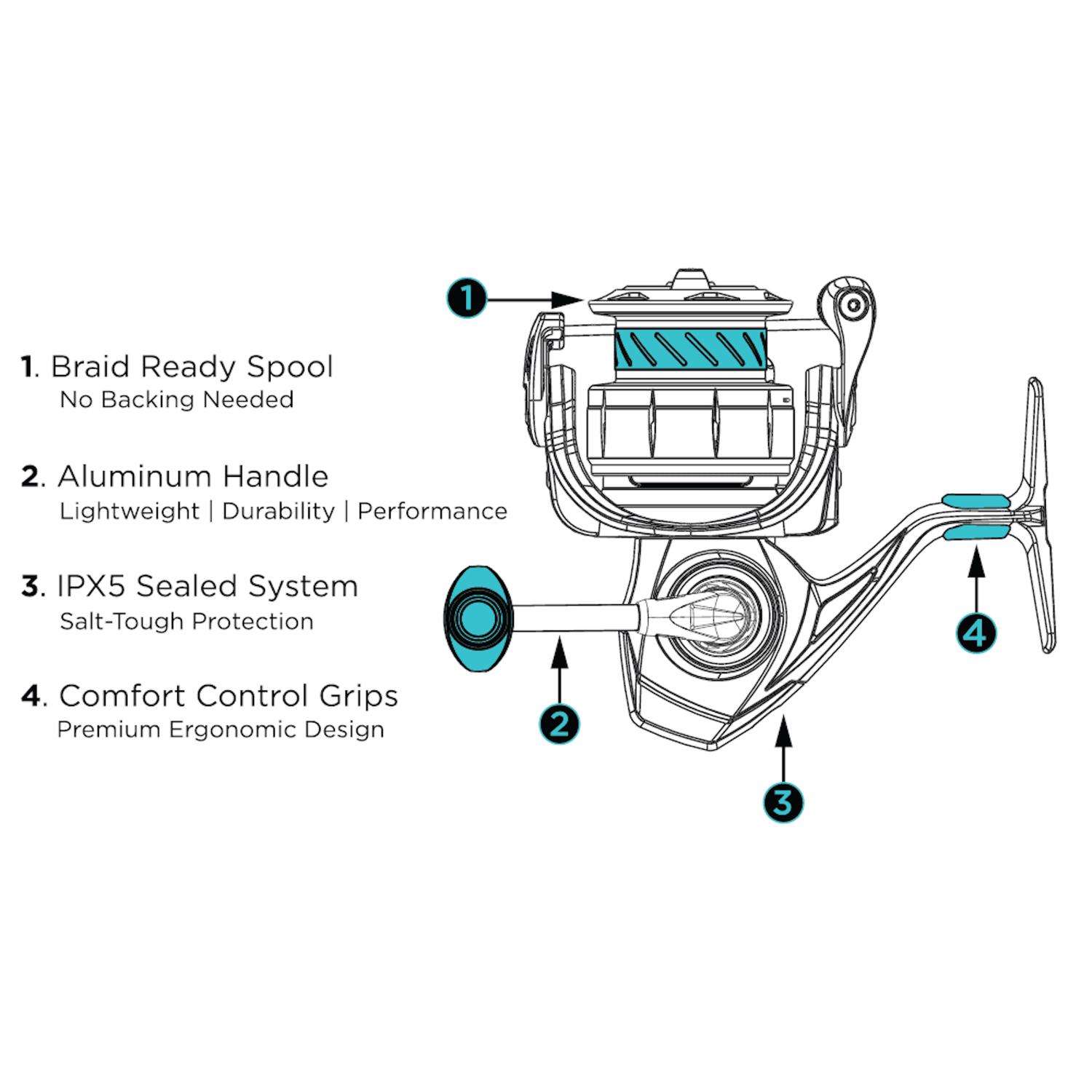 1. Braid Ready Spool
No Backing Needed

2. Aluminum Handle
Lightweight | Durability | Performance

3. IPX5 Sealed System
Salt-Tough Protection

4. Comfort Control Grips
Premium Ergonomic Design

1

2

3

4