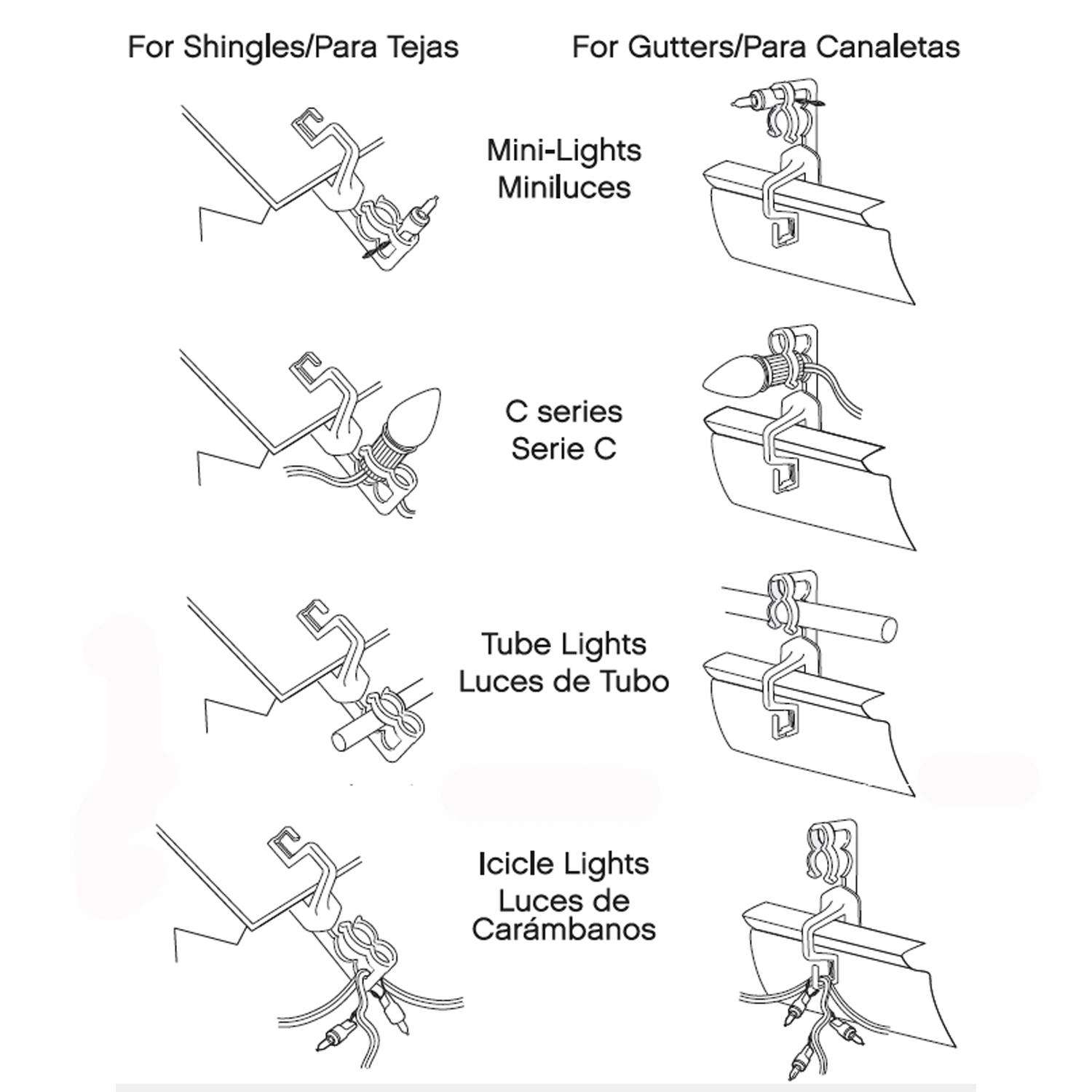 For Shingles/Para Tejas

For Gutters/Para Canaletas

Mini-Lights
Miniluces

C series
Serie C

Tube Lights
Luces de Tubo

Icicle Lights
Luces de Carámbanos