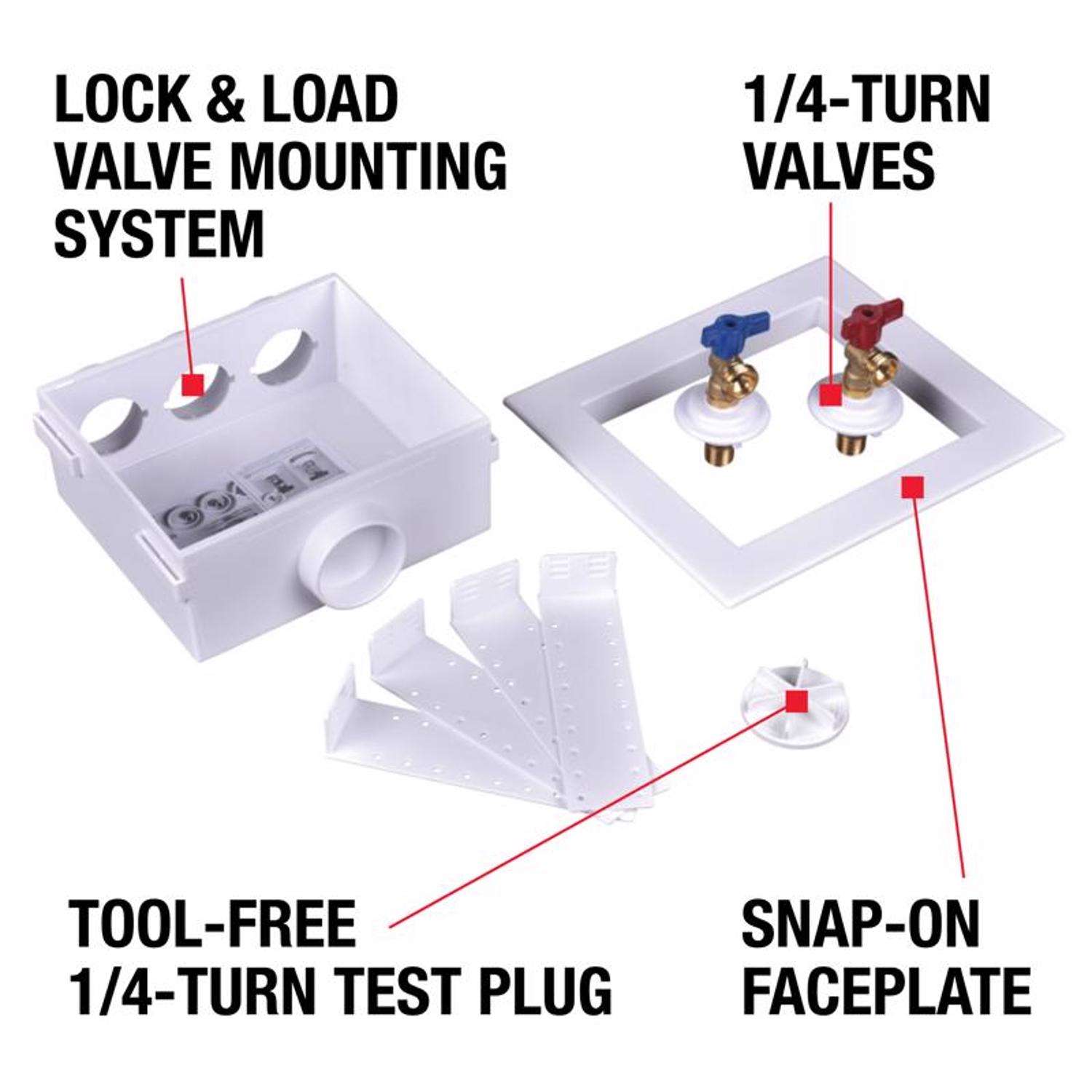 LOCK & LOAD VALVE MOUNTING SYSTEM

1/4-TURN VALVES

TOOL-FREE 1/4-TURN TEST PLUG

SNAP-ON FACEPLATE