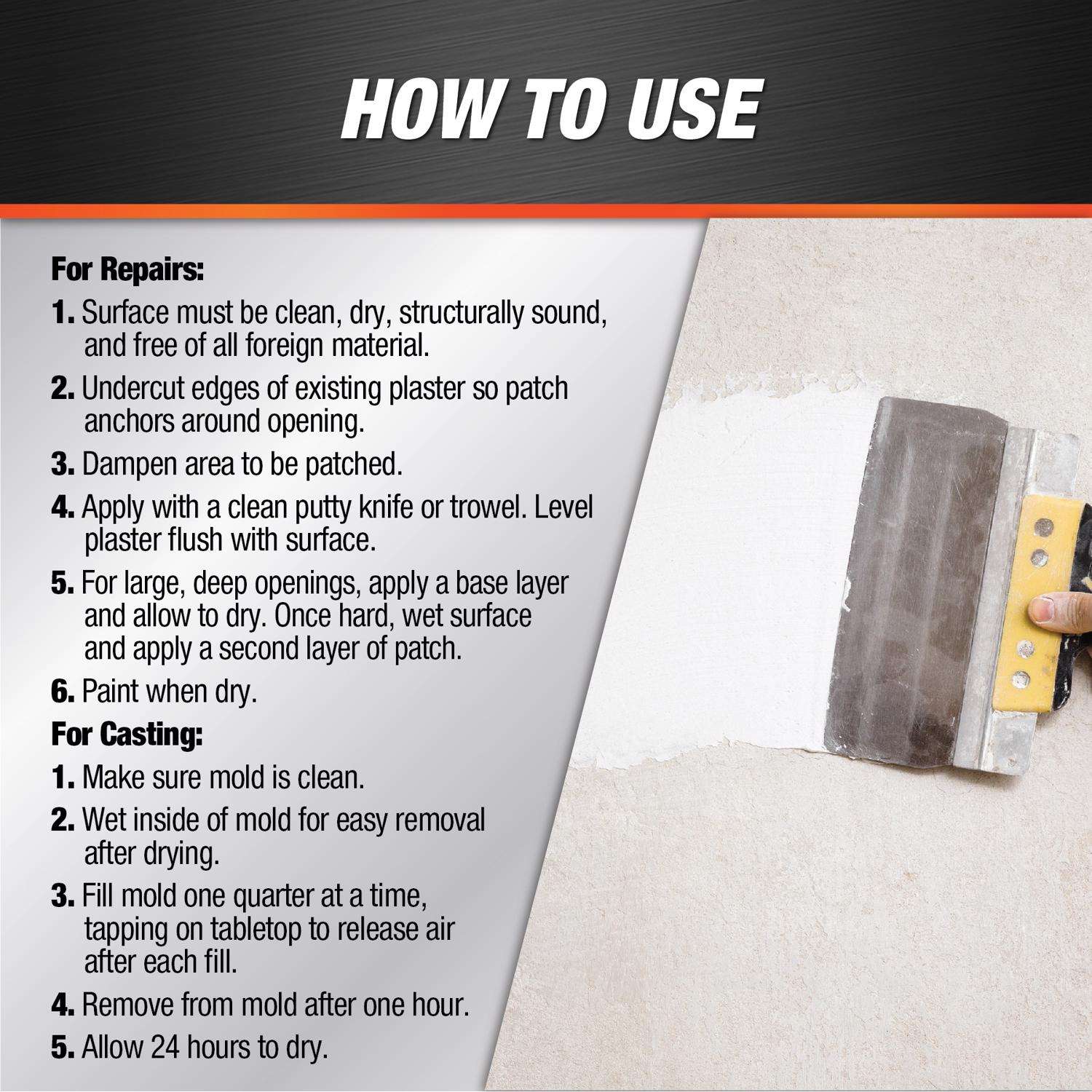 HOW TO USE

For Repairs:

1. Surface must be clean, dry, structurally sound, and free of all foreign material.

2. Undercut edges of existing plaster so patch anchors around opening.

3. Dampen area to be patched.

4. Apply with a clean putty knife or trowel. Level plaster flush with surface.

5. For large, deep openings, apply a base layer and allow to dry. Once hard, wet surface and apply a second layer of patch.

6. Paint when dry.

For Casting:

1. Make sure mold is clean.

2. Wet inside of mold for easy removal after drying.

3. Fill mold one quarter at a time, tapping on tabletop to release air after each fill.

4. Remove from mold after one hour.

5. Allow 24 hours to dry.