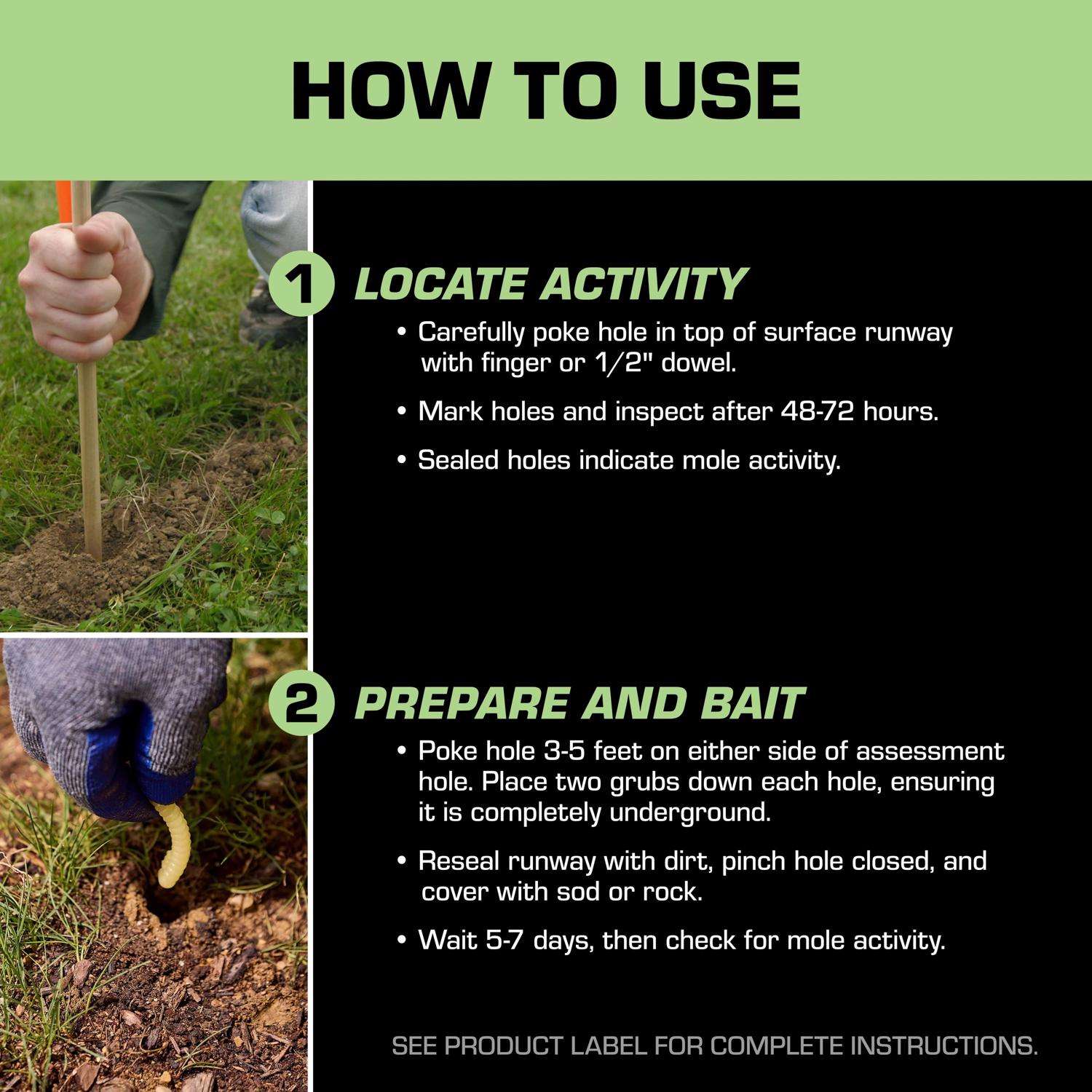 HOW TO USE

1 LOCATE ACTIVITY

• Carefully poke hole in top of surface runway with finger or 1/2" dowel.

• Mark holes and inspect after 48-72 hours.

• Sealed holes indicate mole activity.

2 PREPARE AND BAIT

• Poke hole 3-5 feet on either side of assessment hole. Place two grubs down each hole, ensuring it is completely underground.

• Reseal runway with dirt, pinch hole closed, and cover with sod or rock.

• Wait 5-7 days, then check for mole activity.

SEE PRODUCT LABEL FOR COMPLETE INSTRUCTIONS.