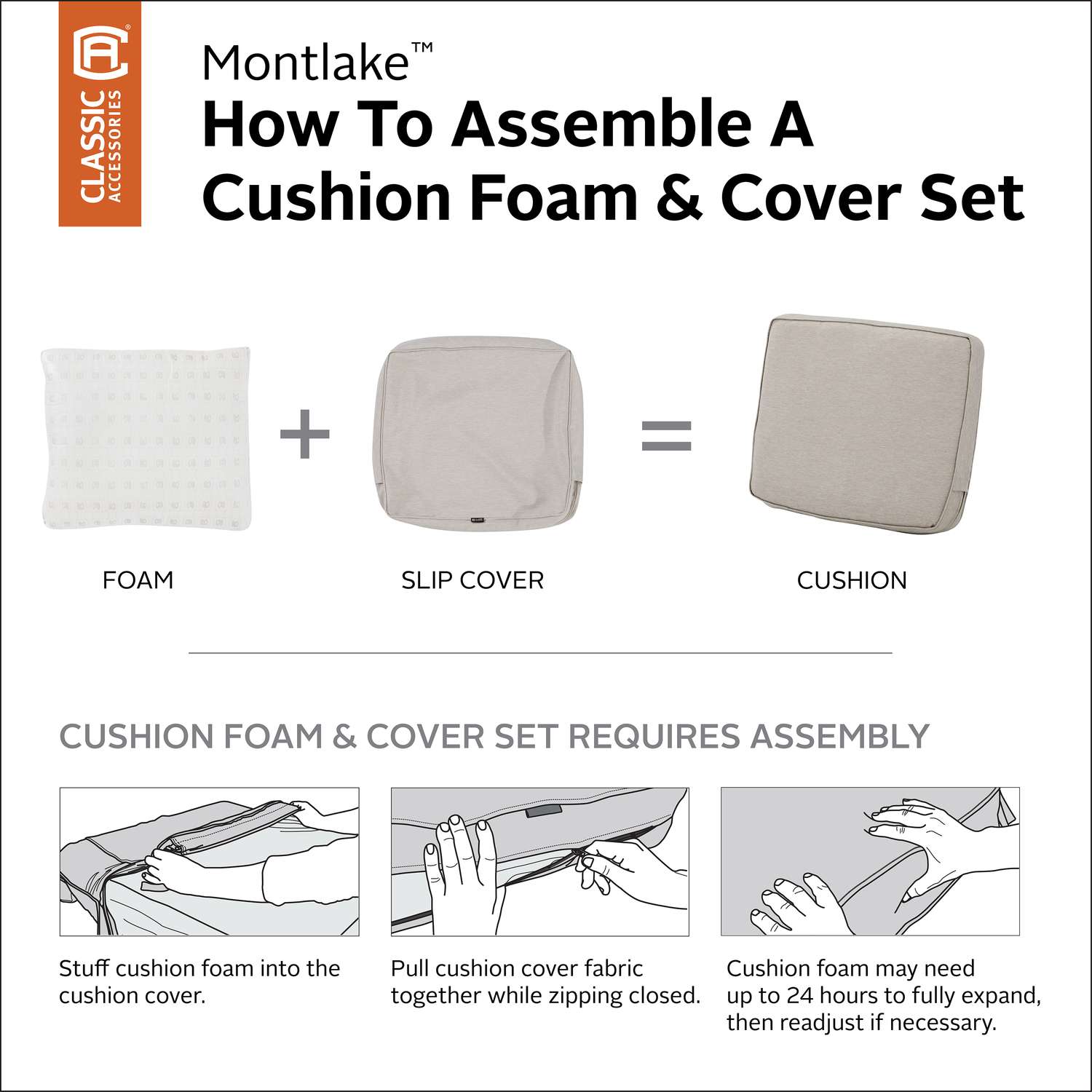 CLASSIC ACCESSORIES

Montlake™
How To Assemble A Cushion Foam & Cover Set

FOAM

+

SLIP COVER

=

CUSHION

CUSHION FOAM & COVER SET REQUIRES ASSEMBLY

Stuff cushion foam into the cushion cover.

Pull cushion cover fabric together while zipping closed.

Cushion foam may need up to 24 hours to fully expand, then readjust if necessary.