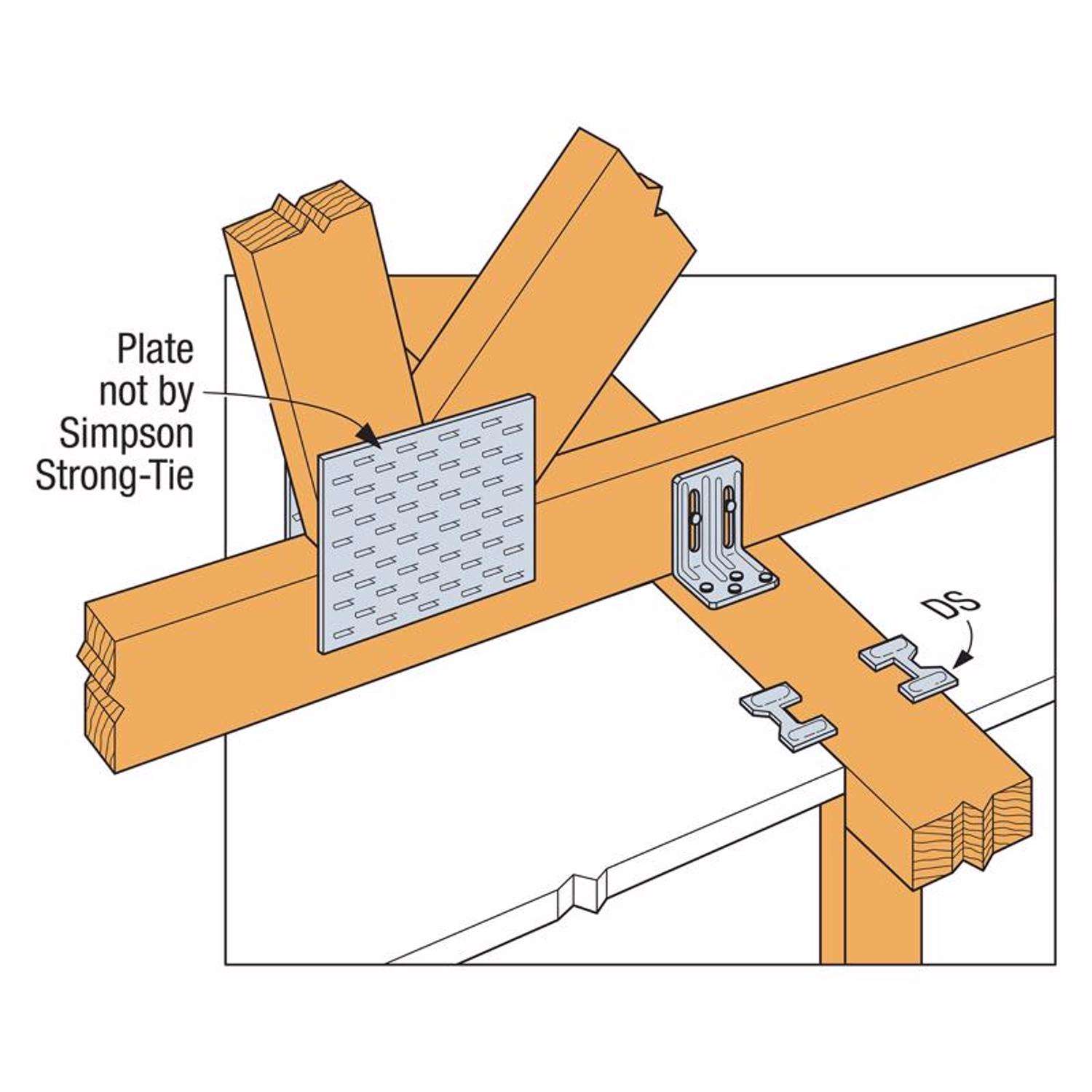 Plate not by Simpson Strong-Tie

DS