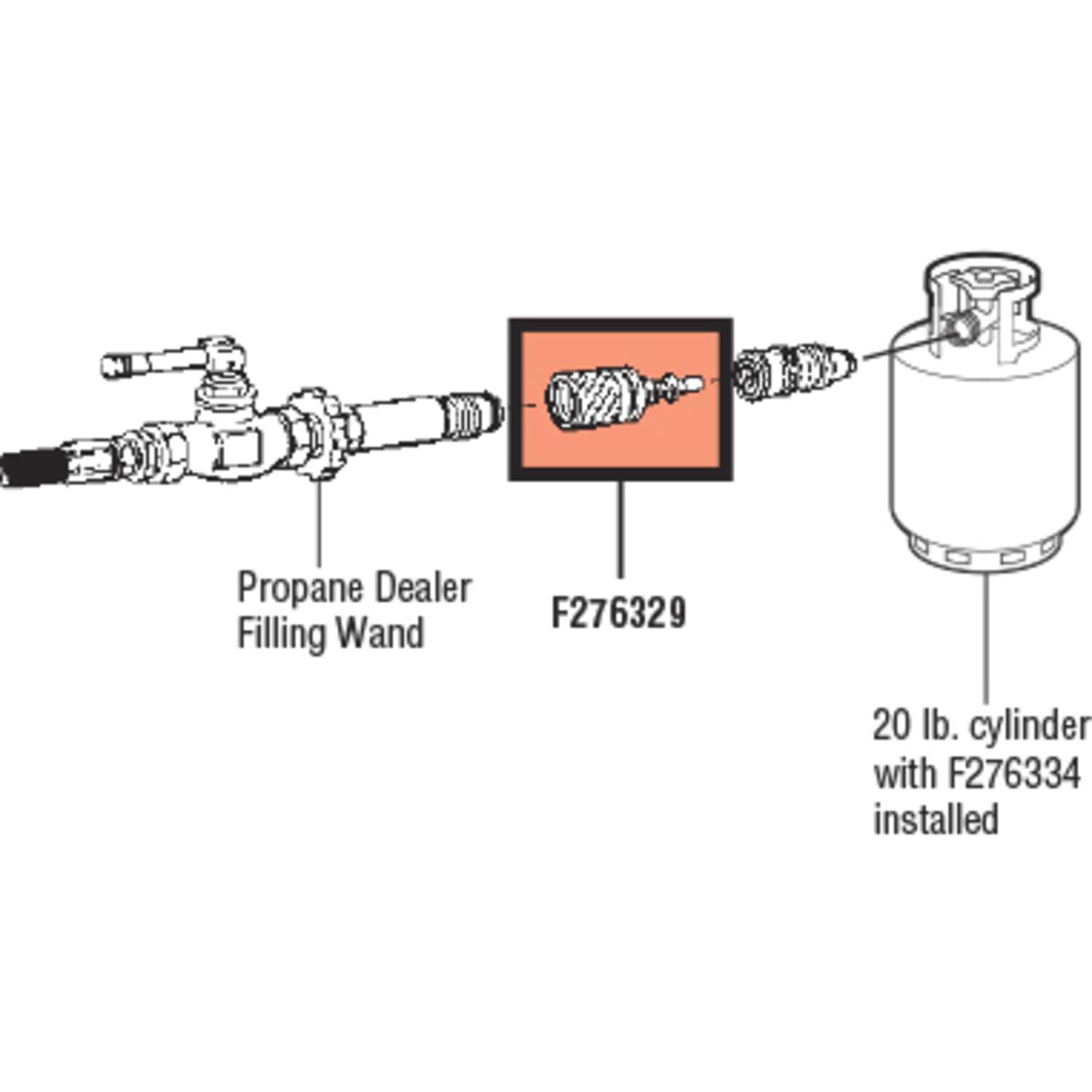 Propane Dealer Filling Wand

F276329

20 lb. cylinder with F276334 installed