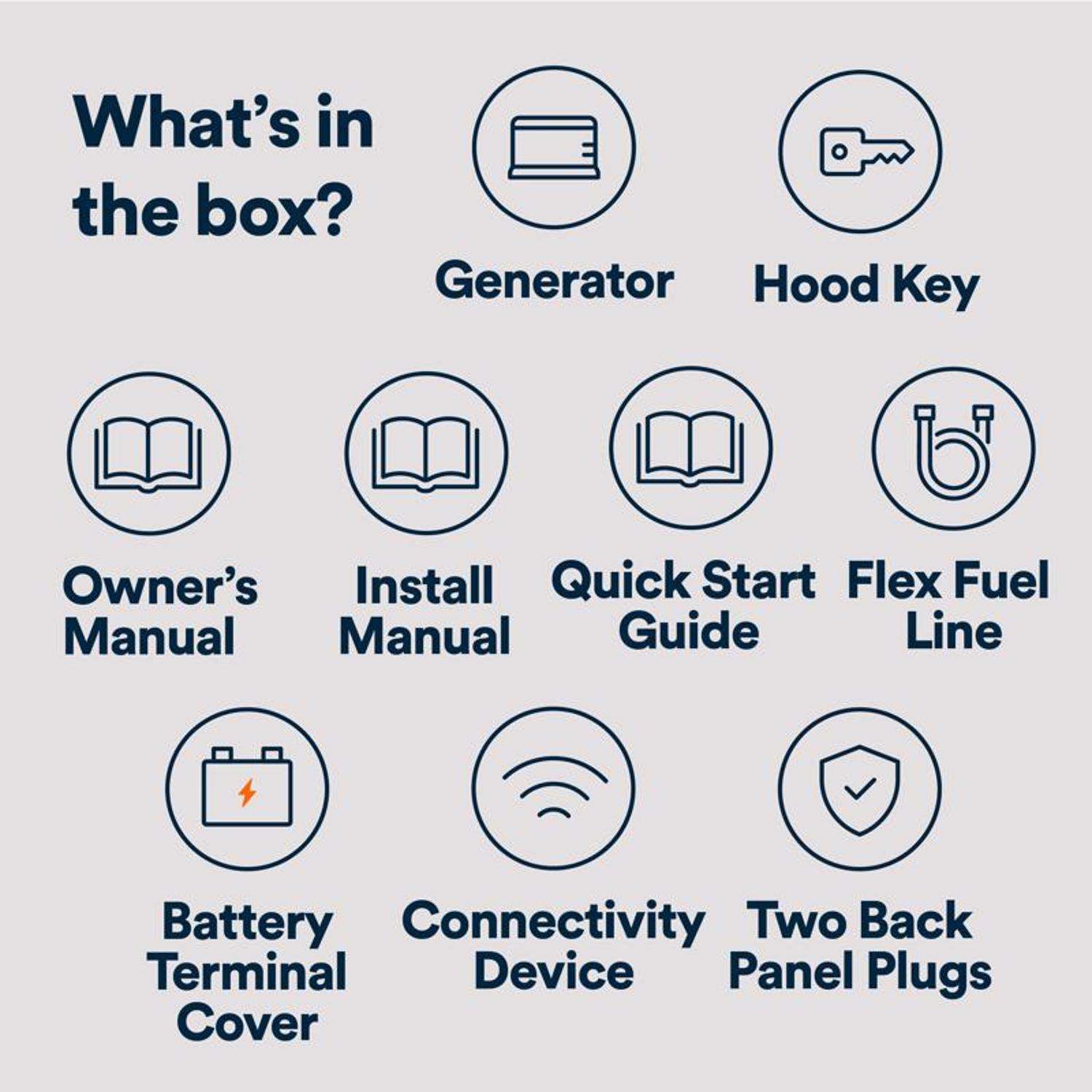 What's in the box?

Generator

Hood Key

Owner's Manual

Install Manual

Quick Start Guide

Flex Fuel Line

Battery Terminal Cover

Connectivity Device

Two Back Panel Plugs