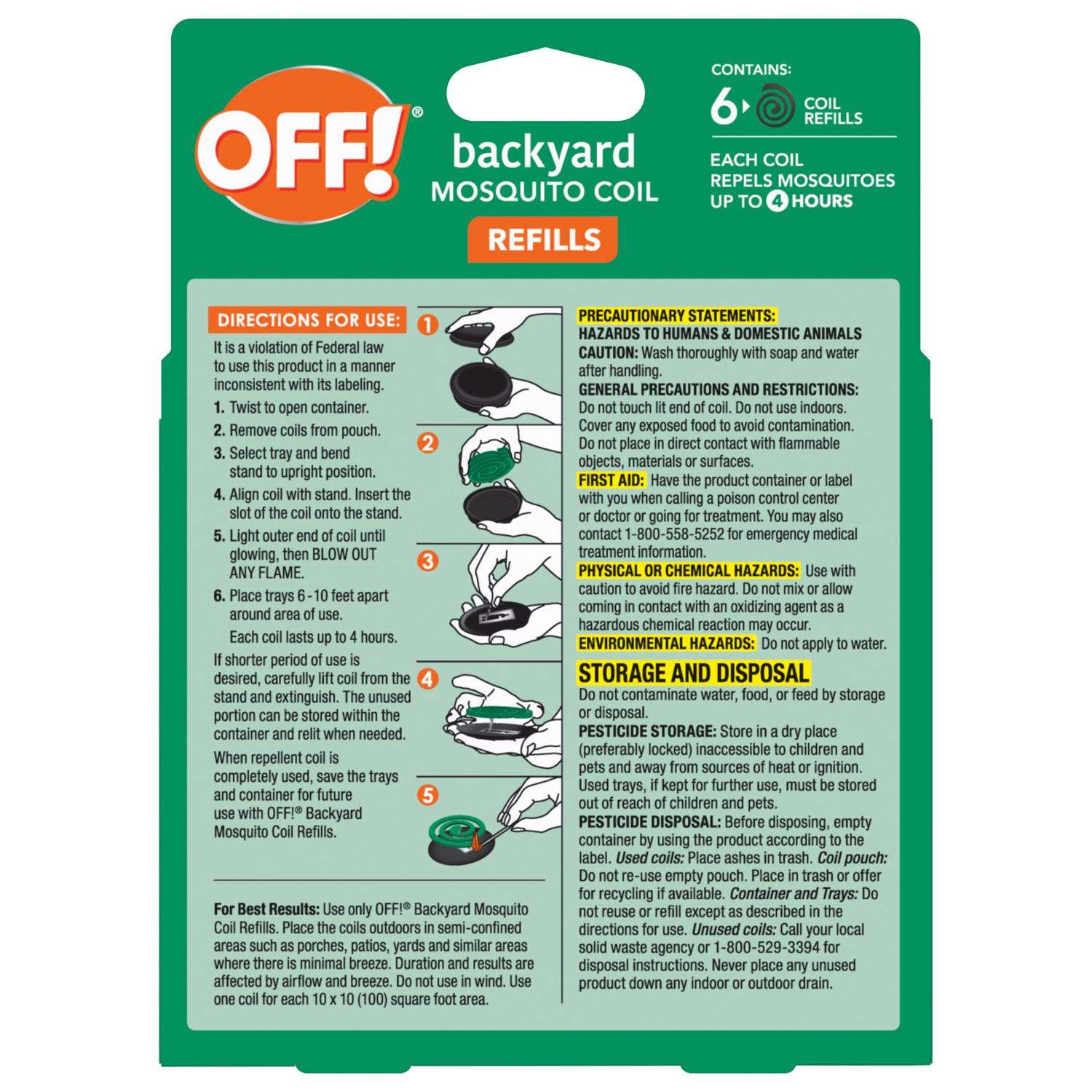 OFF!®

backyard
MOSQUITO COIL
REFILLS

CONTAINS:
6 COIL REFILLS

EACH COIL REPELS MOSQUITOES UP TO 4 HOURS

DIRECTIONS FOR USE:

It is a violation of Federal law to use this product in a manner inconsistent with its labeling.

1. Twist to open container.
2. Remove coils from pouch.
3. Select tray and bend stand to upright position.
4. Align coil with stand. Insert the slot of the coil onto the stand.
5. Light outer end of coil until glowing, then BLOW OUT ANY FLAME.
6. Place trays 6 - 10 feet apart around area of use.
Each coil lasts up to 4 hours.

If shorter period of use is desired, carefully lift coil from the stand and extinguish. The unused portion can be stored within the container and relit when needed.

When repellent coil is completely used, save the trays and container for future use with OFF!® Backyard Mosquito Coil Refills.

1
2
3
4
5

For Best Results: Use only OFF!® Backyard Mosquito Coil Refills. Place the coils outdoors in semi-confined areas such as porches, patios, yards and similar areas where there is minimal breeze. Duration and results are affected by airflow and breeze. Do not use in wind. Use one coil for each 10 x 10 (100) square foot area.

PRECAUTIONARY STATEMENTS:
HAZARDS TO HUMANS & DOMESTIC ANIMALS
CAUTION: Wash thoroughly with soap and water after handling.
GENERAL PRECAUTIONS AND RESTRICTIONS: Do not touch lit end of coil. Do not use indoors. Cover any exposed food to avoid contamination. Do not place in direct contact with flammable objects, materials or surfaces.
FIRST AID: Have the product container or label with you when calling a poison control center or doctor or going for treatment. You may also contact 1-800-558-5252 for emergency medical treatment information.
PHYSICAL OR CHEMICAL HAZARDS: Use with caution to avoid fire hazard. Do not mix or allow coming in contact with an oxidizing agent as a hazardous chemical reaction may occur.
ENVIRONMENTAL HAZARDS: Do not apply to water.

STORAGE AND DISPOSAL
Do not contaminate water, food, or feed by storage or disposal.
PESTICIDE STORAGE: Store in a dry place (preferably locked) inaccessible to children and pets and away from sources of heat or ignition. Used trays, if kept for further use, must be stored out of reach of children and pets.
PESTICIDE DISPOSAL: Before disposing, empty container by using the product according to the label. Used coils: Place ashes in trash. Coil pouch: Do not re-use empty pouch. Place in trash or offer for recycling if available. Container and Trays: Do not reuse or refill except as described in the directions for use. Unused coils: Call your local solid waste agency or 1-800-529-3394 for disposal instructions. Never place any unused product down any indoor or outdoor drain.