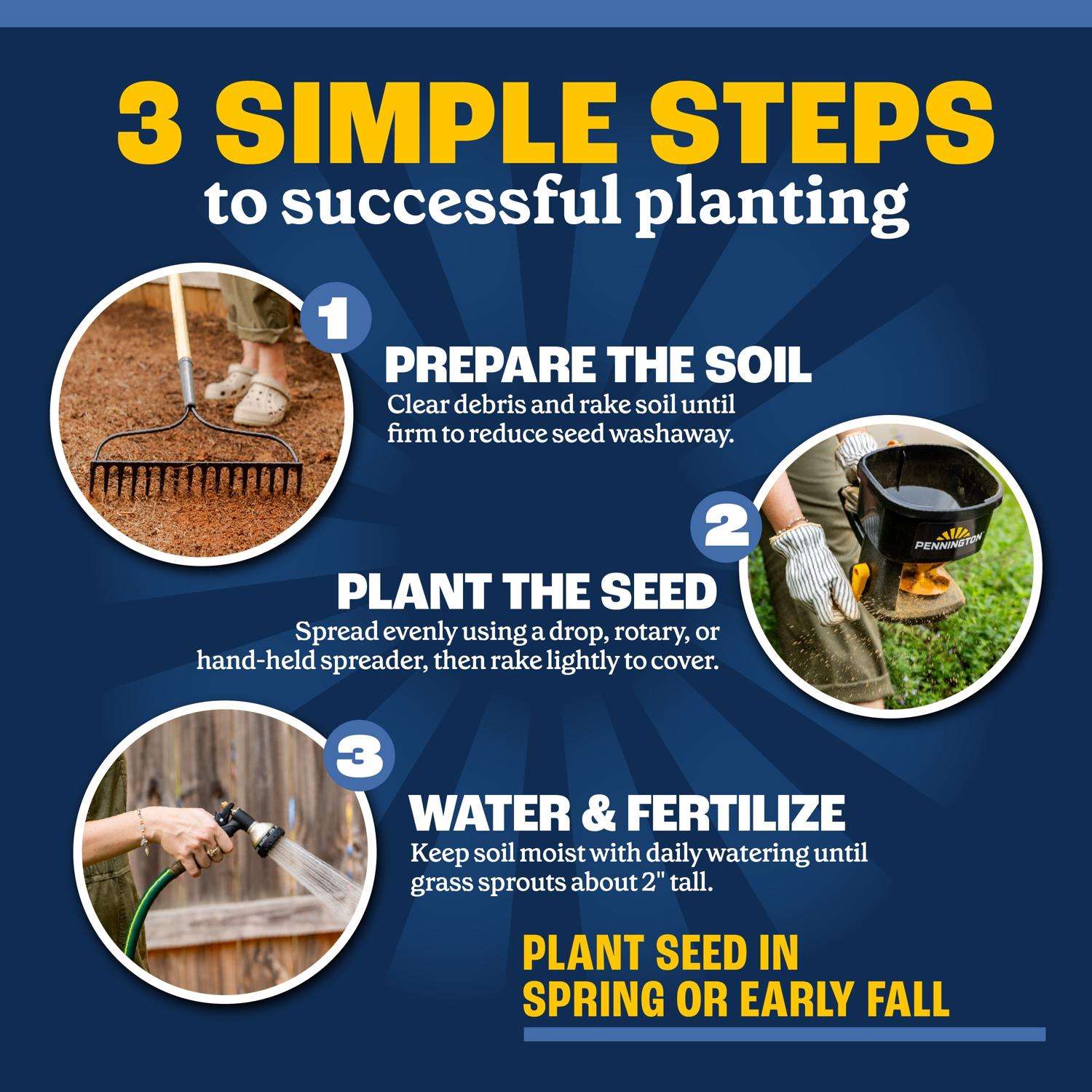 3 SIMPLE STEPS
to successful planting

1

PREPARE THE SOIL
Clear debris and rake soil until firm to reduce seed washaway.

2

PENNINGTON

PLANT THE SEED
Spread evenly using a drop, rotary, or hand-held spreader, then rake lightly to cover.

3

WATER & FERTILIZE
Keep soil moist with daily watering until grass sprouts about 2" tall.

PLANT SEED IN
SPRING OR EARLY FALL