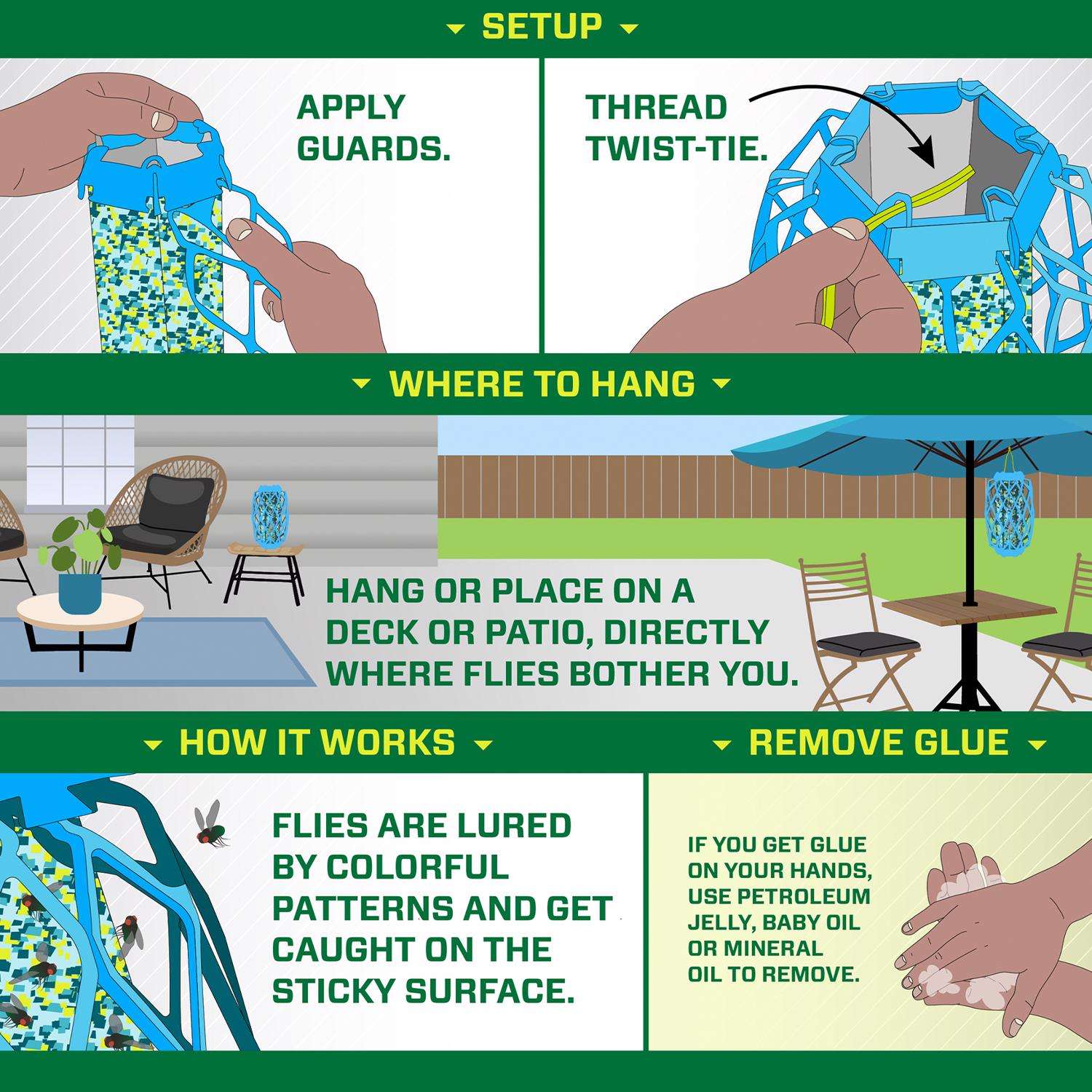 SETUP

APPLY GUARDS.

THREAD TWIST-TIE.

WHERE TO HANG

HANG OR PLACE ON A DECK OR PATIO, DIRECTLY WHERE FLIES BOTHER YOU.

HOW IT WORKS

FLIES ARE LURED BY COLORFUL PATTERNS AND GET CAUGHT ON THE STICKY SURFACE.

REMOVE GLUE

IF YOU GET GLUE ON YOUR HANDS, USE PETROLEUM JELLY, BABY OIL OR MINERAL OIL TO REMOVE.