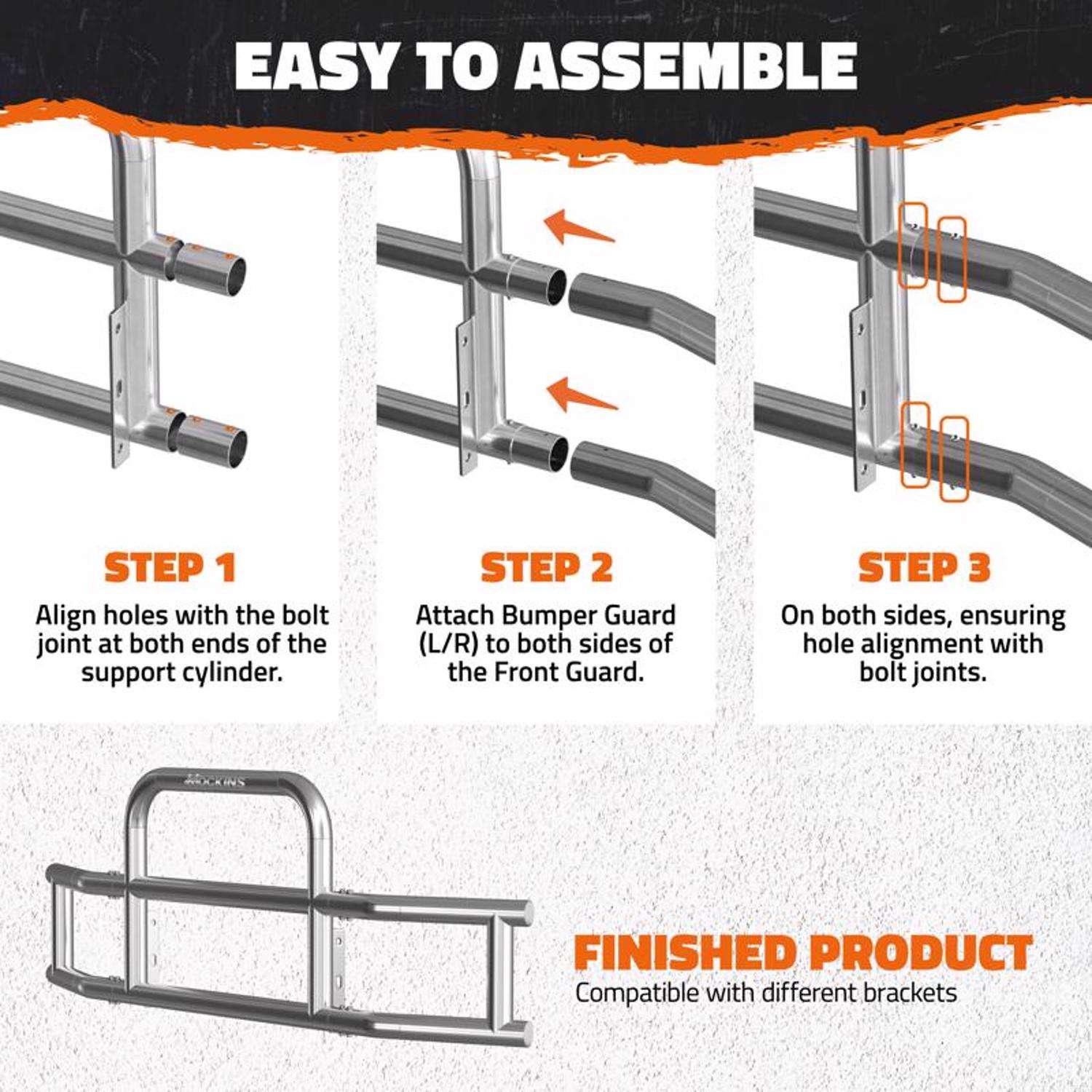 EASY TO ASSEMBLE

STEP 1
Align holes with the bolt joint at both ends of the support cylinder.

STEP 2
Attach Bumper Guard (L/R) to both sides of the Front Guard.

STEP 3
On both sides, ensuring hole alignment with bolt joints.

MOCKINS

FINISHED PRODUCT
Compatible with different brackets