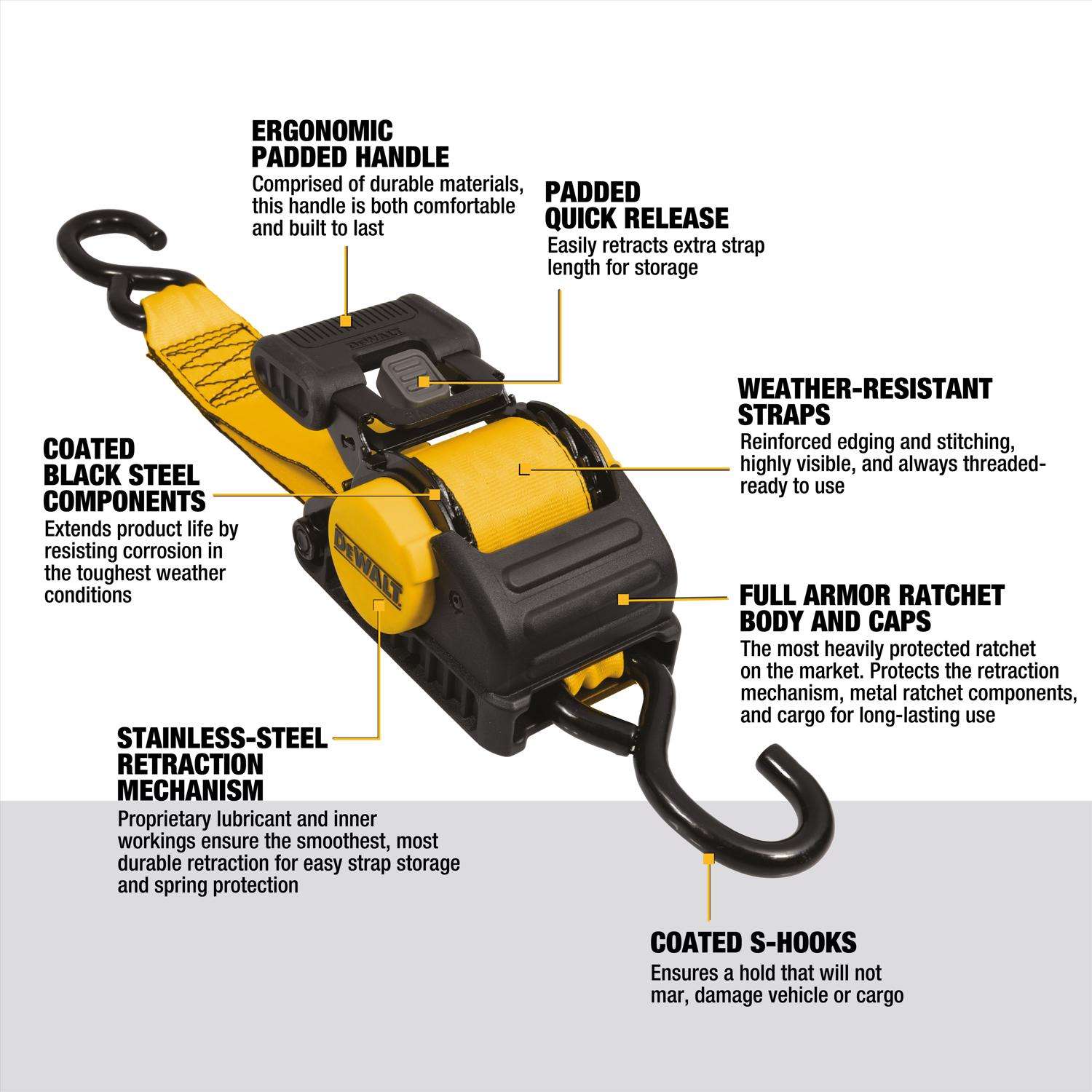 ERGONOMIC PADDED HANDLE
Comprised of durable materials, this handle is both comfortable and built to last

PADDED QUICK RELEASE
Easily retracts extra strap length for storage

DEWALT

WEATHER-RESISTANT STRAPS
Reinforced edging and stitching, highly visible, and always threaded-ready to use

COATED BLACK STEEL COMPONENTS
Extends product life by resisting corrosion in the toughest weather conditions

DEWALT

FULL ARMOR RATCHET BODY AND CAPS
The most heavily protected ratchet on the market. Protects the retraction mechanism, metal ratchet components, and cargo for long-lasting use

STAINLESS-STEEL RETRACTION MECHANISM
Proprietary lubricant and inner workings ensure the smoothest, most durable retraction for easy strap storage and spring protection

COATED S-HOOKS
Ensures a hold that will not mar, damage vehicle or cargo