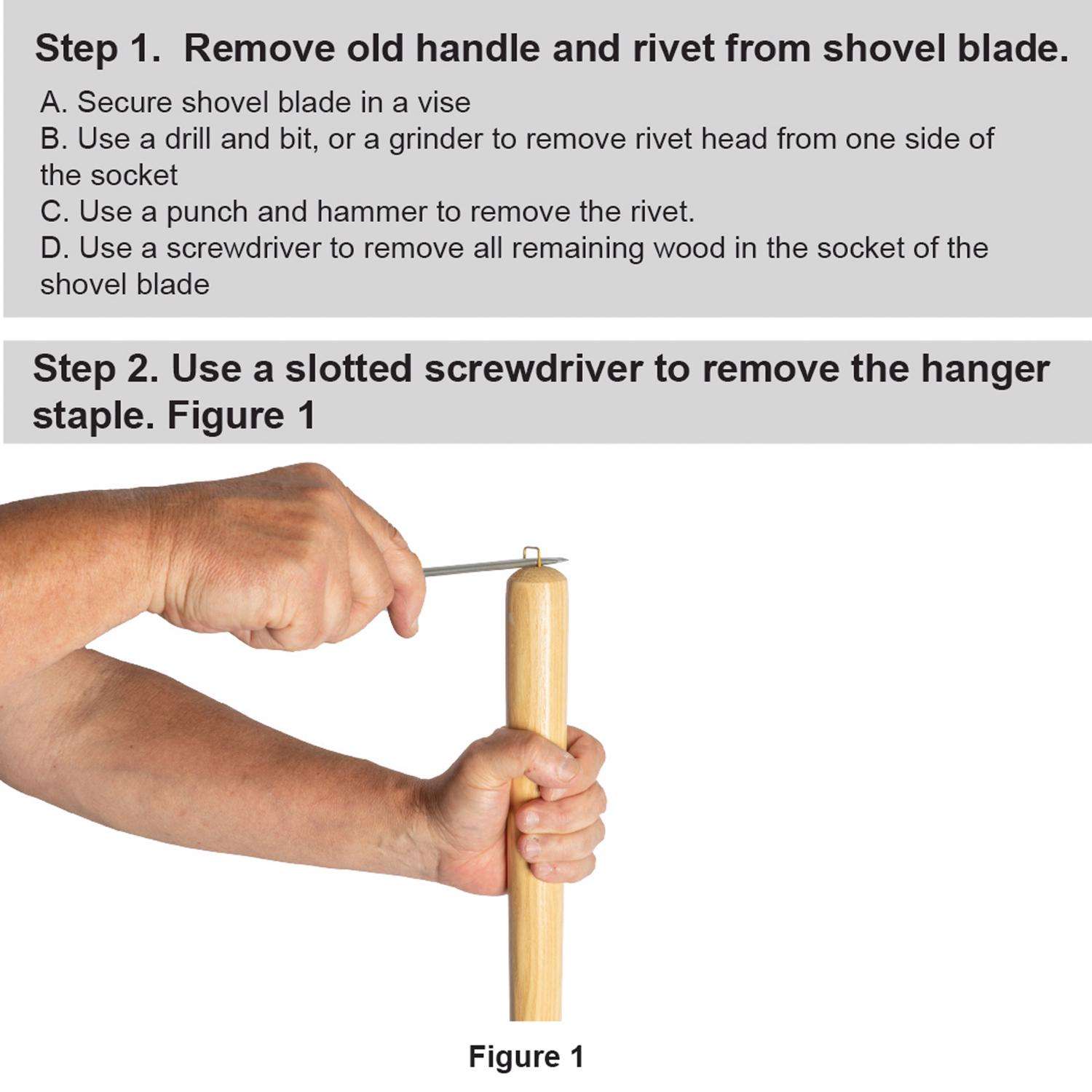 Step 1.  Remove old handle and rivet from shovel blade.

A. Secure shovel blade in a vise
B. Use a drill and bit, or a grinder to remove rivet head from one side of the socket
C. Use a punch and hammer to remove the rivet.
D. Use a screwdriver to remove all remaining wood in the socket of the shovel blade

Step 2. Use a slotted screwdriver to remove the hanger staple. Figure 1

Figure 1