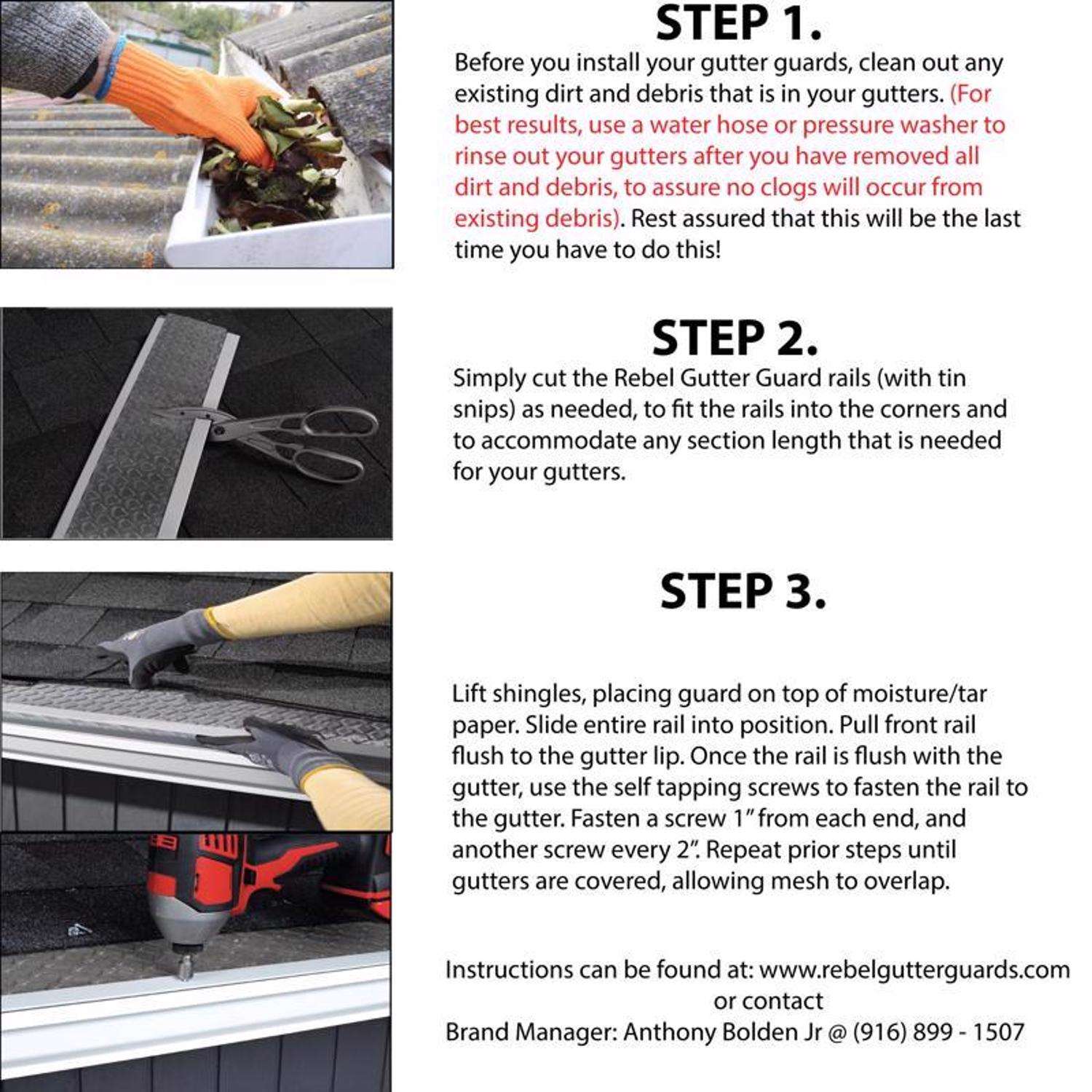 STEP 1.

Before you install your gutter guards, clean out any existing dirt and debris that is in your gutters. (For best results, use a water hose or pressure washer to rinse out your gutters after you have removed all dirt and debris, to assure no clogs will occur from existing debris). Rest assured that this will be the last time you have to do this!

STEP 2.

Simply cut the Rebel Gutter Guard rails (with tin snips) as needed, to fit the rails into the corners and to accommodate any section length that is needed for your gutters.

STEP 3.

Lift shingles, placing guard on top of moisture/tar paper. Slide entire rail into position. Pull front rail flush to the gutter lip. Once the rail is flush with the gutter, use the self tapping screws to fasten the rail to the gutter. Fasten a screw 1" from each end, and another screw every 2". Repeat prior steps until gutters are covered, allowing mesh to overlap.

Instructions can be found at: www.rebelgutterguards.com
or contact
Brand Manager: Anthony Bolden Jr @ (916) 899 - 1507