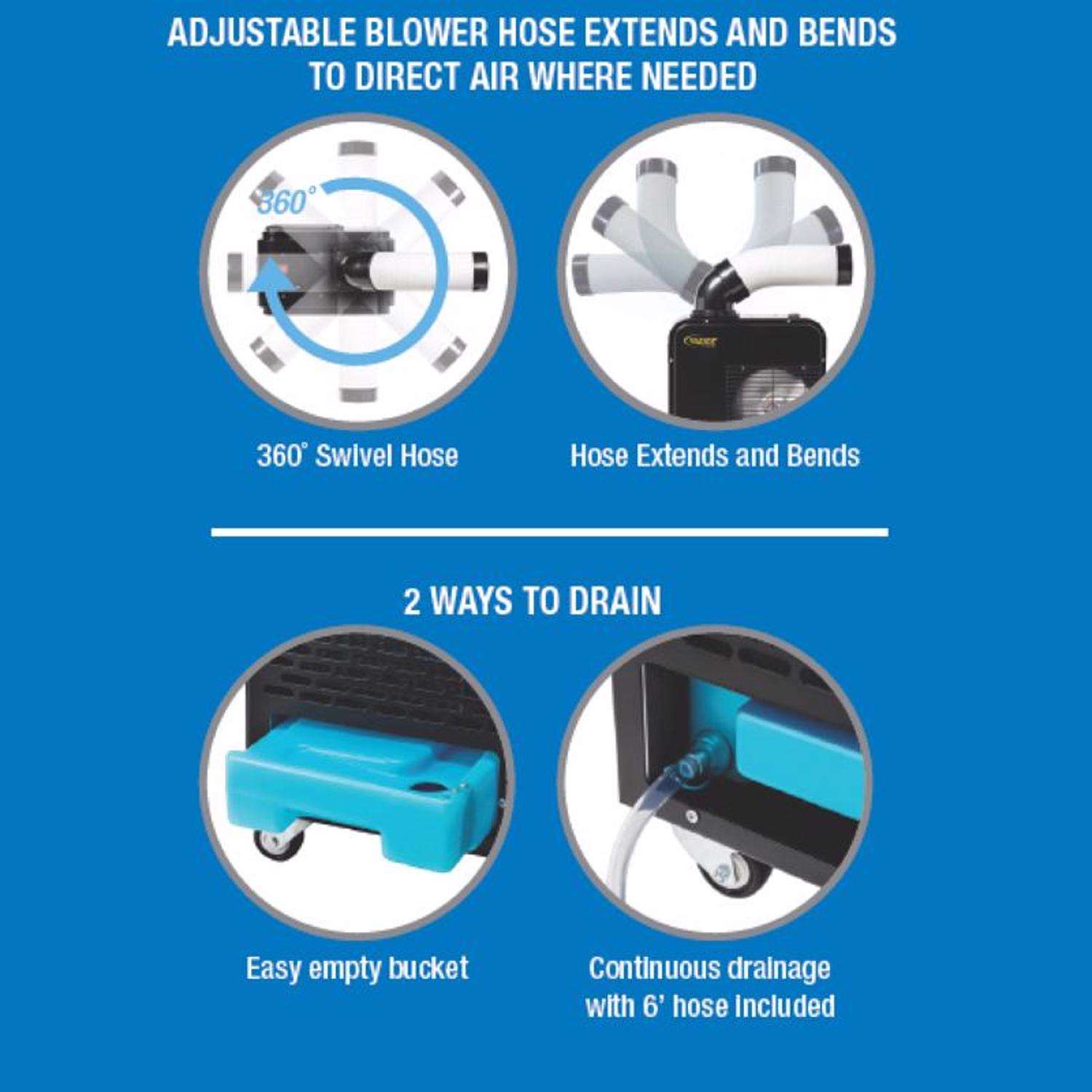 ADJUSTABLE BLOWER HOSE EXTENDS AND BENDS TO DIRECT AIR WHERE NEEDED

360°

360° Swivel Hose

Hose Extends and Bends

2 WAYS TO DRAIN

Easy empty bucket

Continuous drainage with 6' hose included