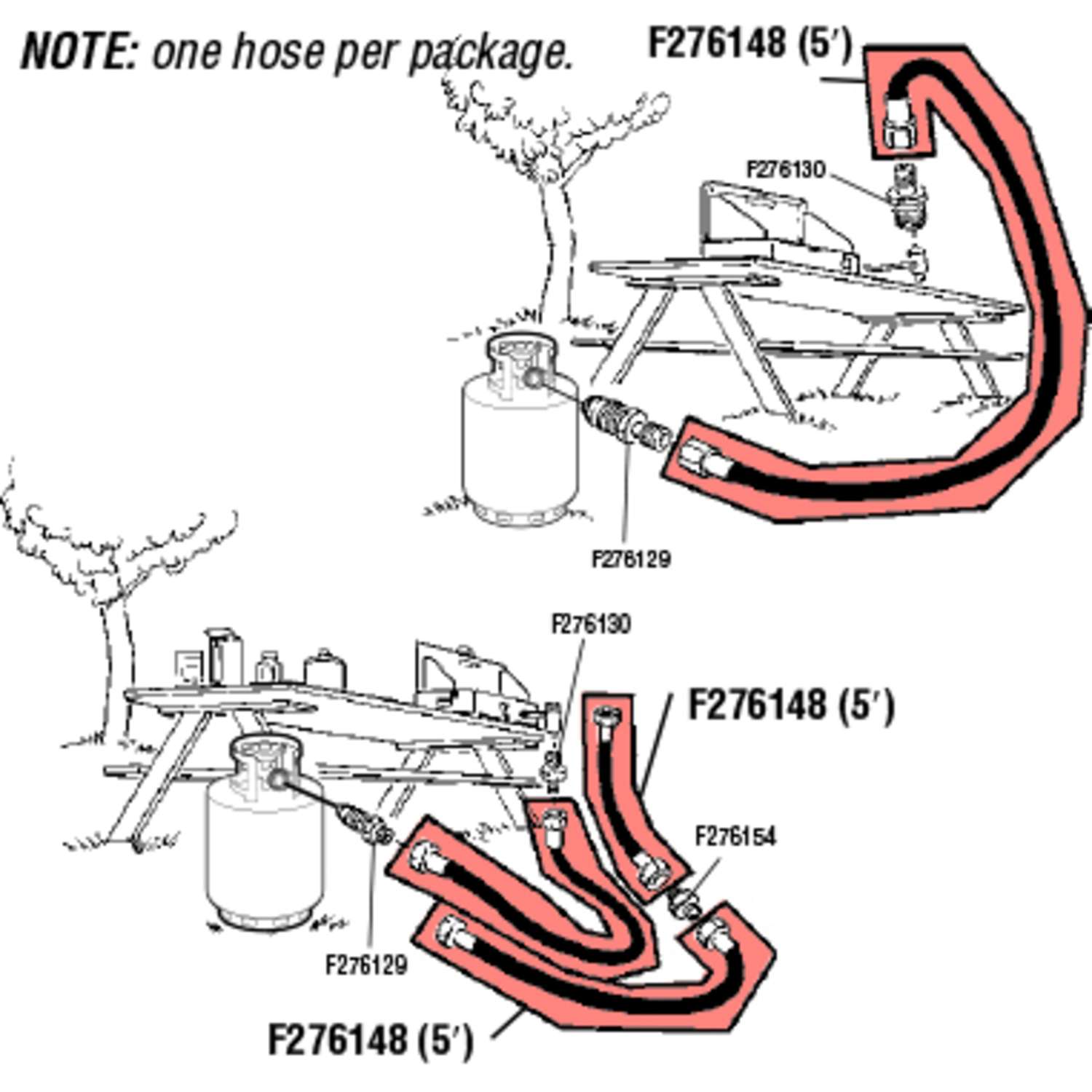 NOTE: one hose per package.

F276148 (5′)

F276130

F276129

F276130

F276148 (5′)

F276154

F276129

F276148 (5′)