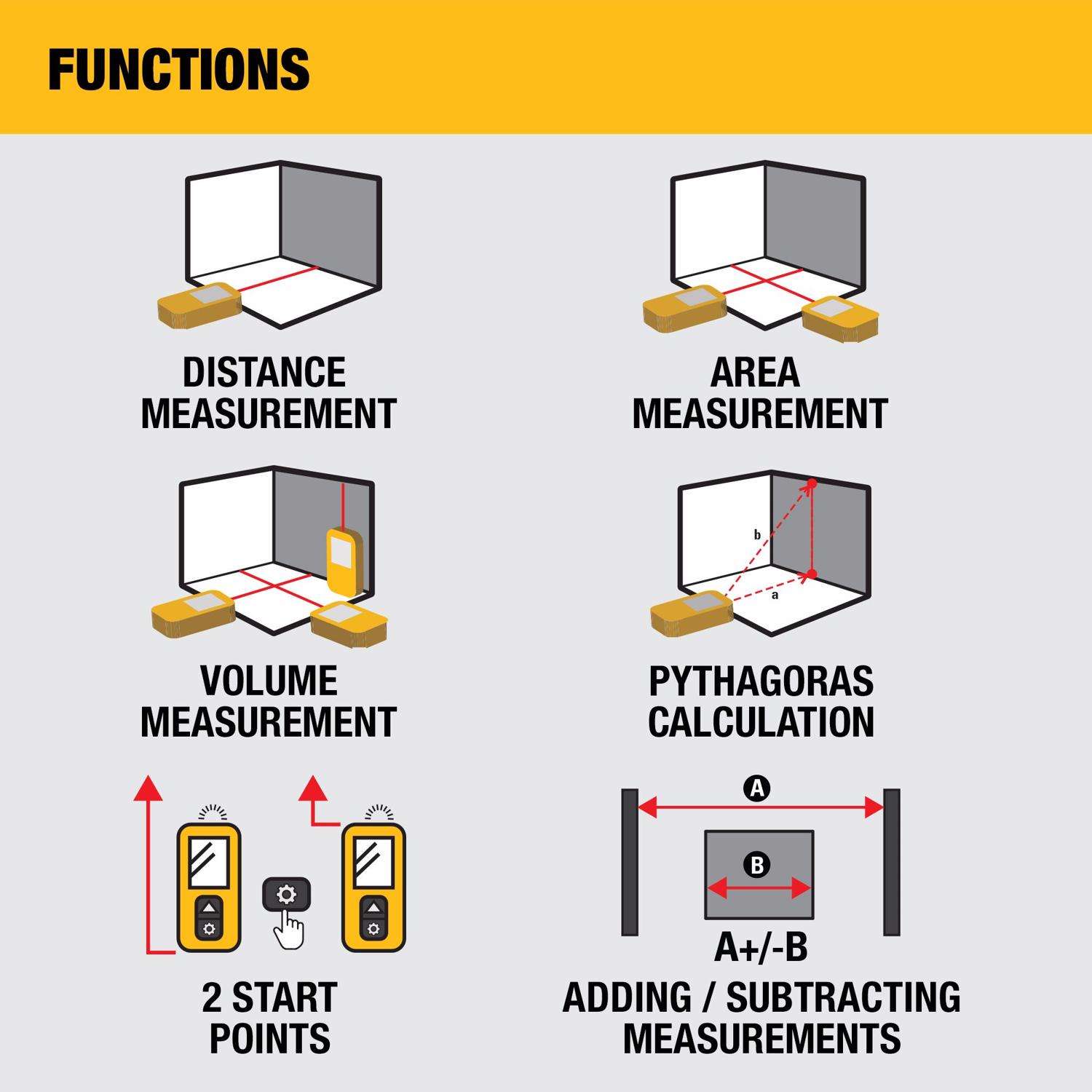 FUNCTIONS

DISTANCE MEASUREMENT

AREA MEASUREMENT

VOLUME MEASUREMENT

b

a

PYTHAGORAS CALCULATION

2 START POINTS

A

B

A+/-B

ADDING / SUBTRACTING MEASUREMENTS